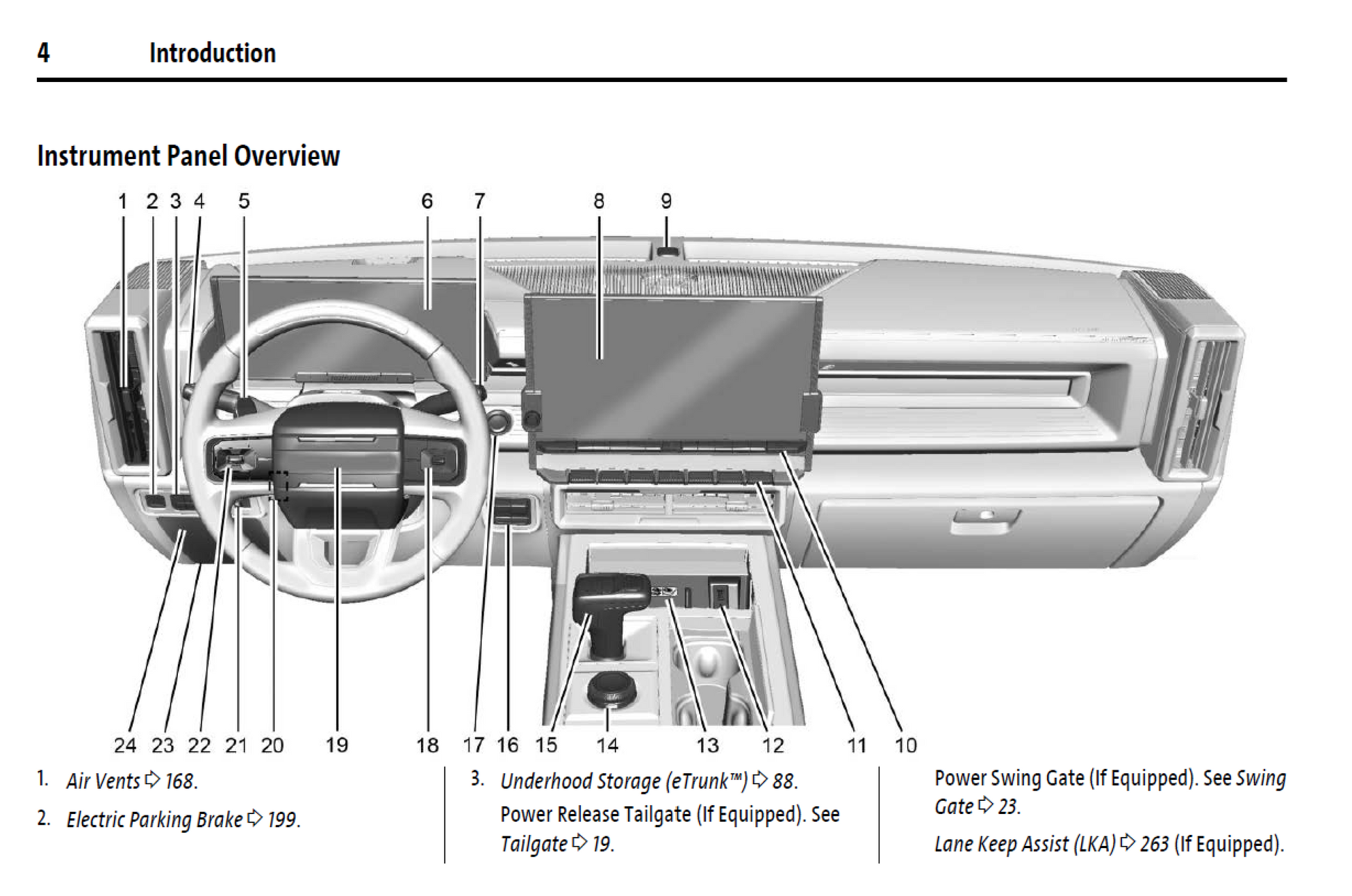 4 Introduction

Instrument Panel Overview

1 2 3 4 5 6 7 8 9

24 23 22 21 20 19 18 17 16 15 14 13 12 11 10

1. Air Vents ⇨ 168.

2. Electric Parking Brake ⇨ 199.

3. Underhood Storage (eTrunk™) ⇨ 88.

Power Release Tailgate (If Equipped). See Tailgate ⇨ 19.

Power Swing Gate (If Equipped). See Swing Gate ⇨ 23.

Lane Keep Assist (LKA) ⇨ 263 (If Equipped).