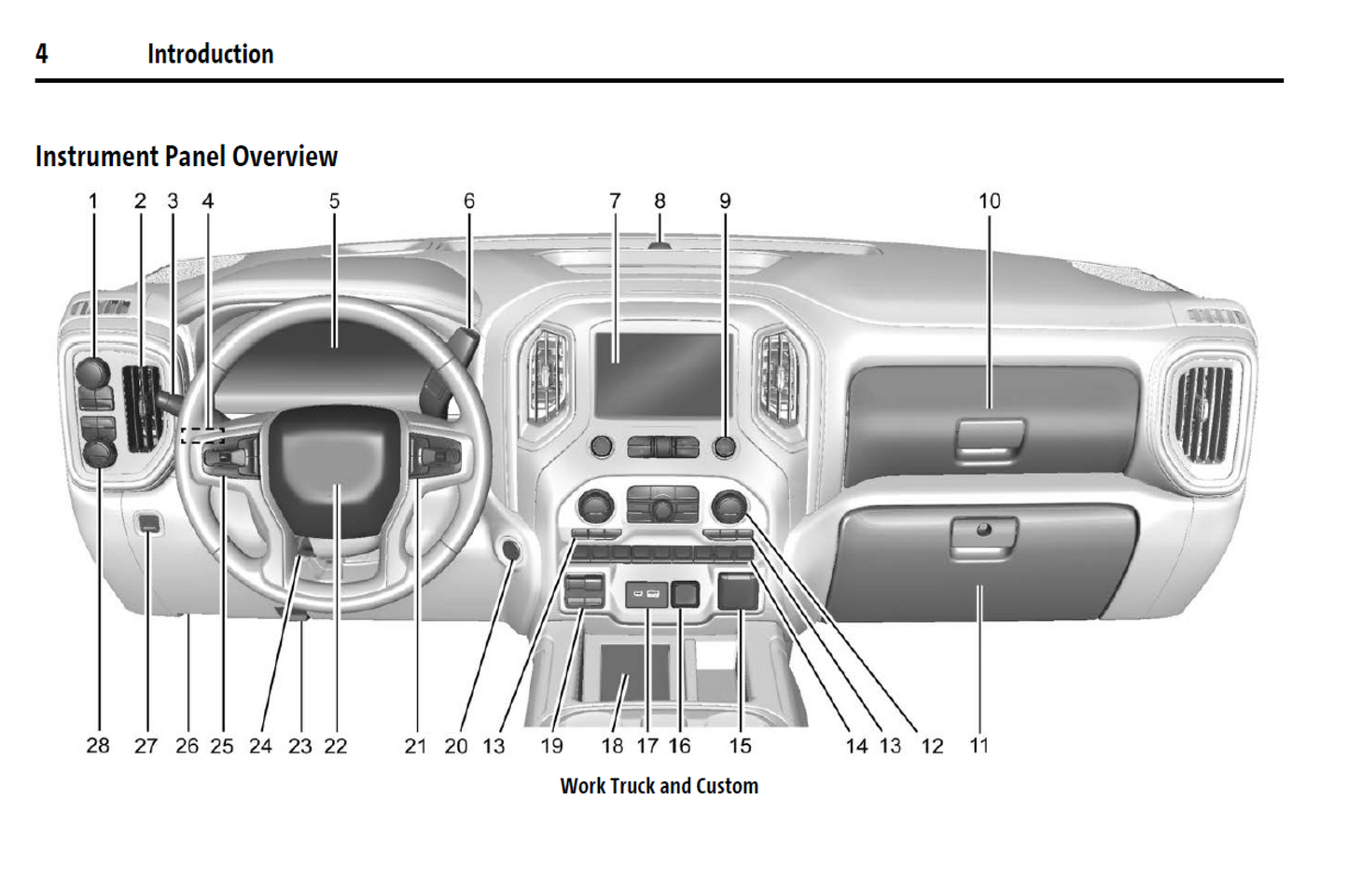 4 Introduction

Instrument Panel Overview

1 2 3 4 5 6 7 8 9 10

28 27 26 25 24 23 22 21 20 13 19 18 17 16 15 14 13 12 11

Work Truck and Custom