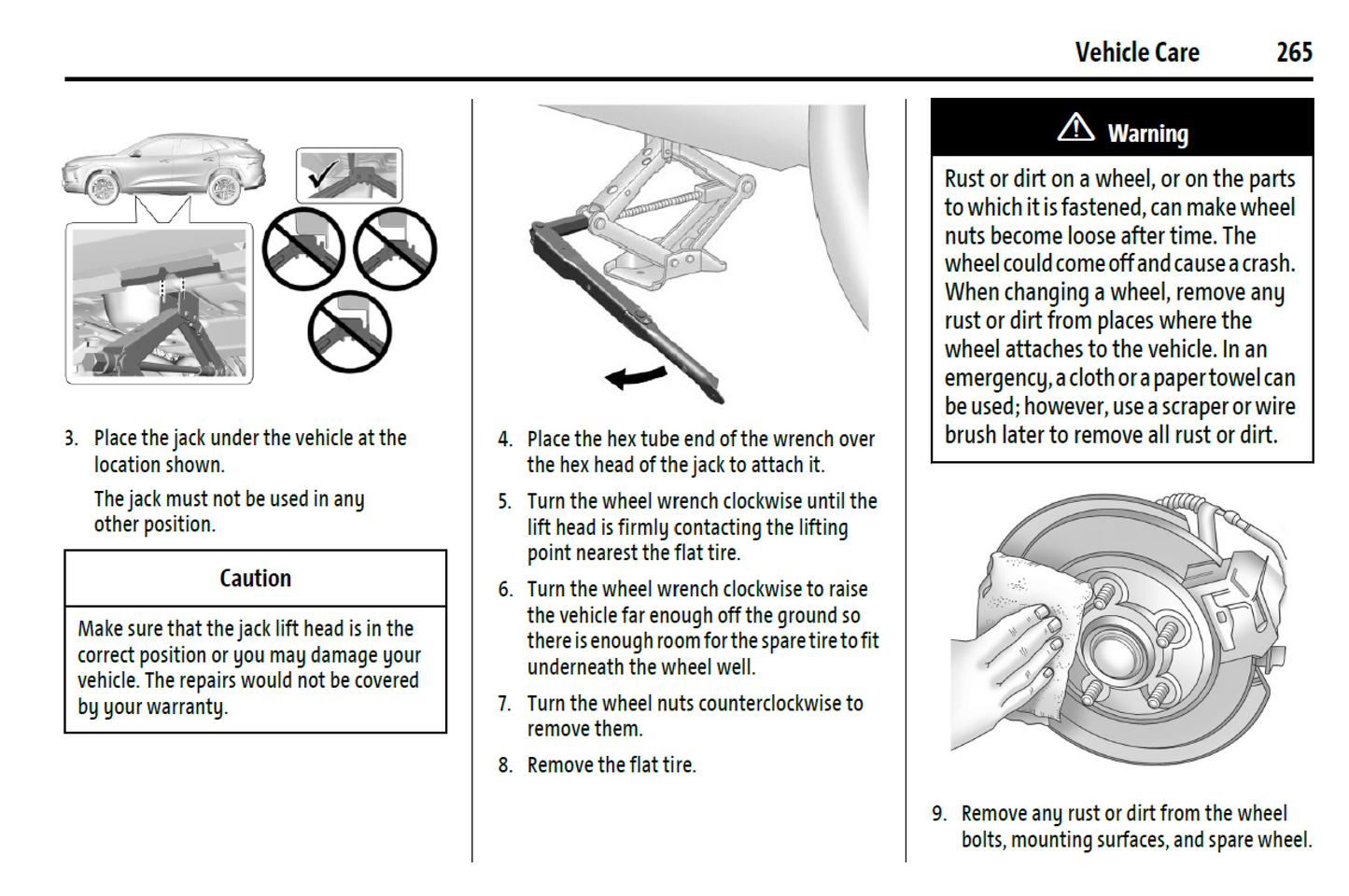 Vehicle Care 265

3. Place the jack under the vehicle at the location shown.

The jack must not be used in any other position.

Caution

Make sure that the jack lift head is in the correct position or you may damage your vehicle. The repairs would not be covered by your warranty.

4. Place the hex tube end of the wrench over the hex head of the jack to attach it.

5. Turn the wheel wrench clockwise until the lift head is firmly contacting the lifting point nearest the flat tire.

6. Turn the wheel wrench clockwise to raise the vehicle far enough off the ground so there is enough room for the spare tire to fit underneath the wheel well.

7. Turn the wheel nuts counterclockwise to remove them.

8. Remove the flat tire.

Warning

Rust or dirt on a wheel, or on the parts to which it is fastened, can make wheel nuts become loose after time. The wheel could come off and cause a crash. When changing a wheel, remove any rust or dirt from places where the wheel attaches to the vehicle. In an emergency, a cloth or a paper towel can be used; however, use a scraper or wire brush later to remove all rust or dirt.

9. Remove any rust or dirt from the wheel bolts, mounting surfaces, and spare wheel.