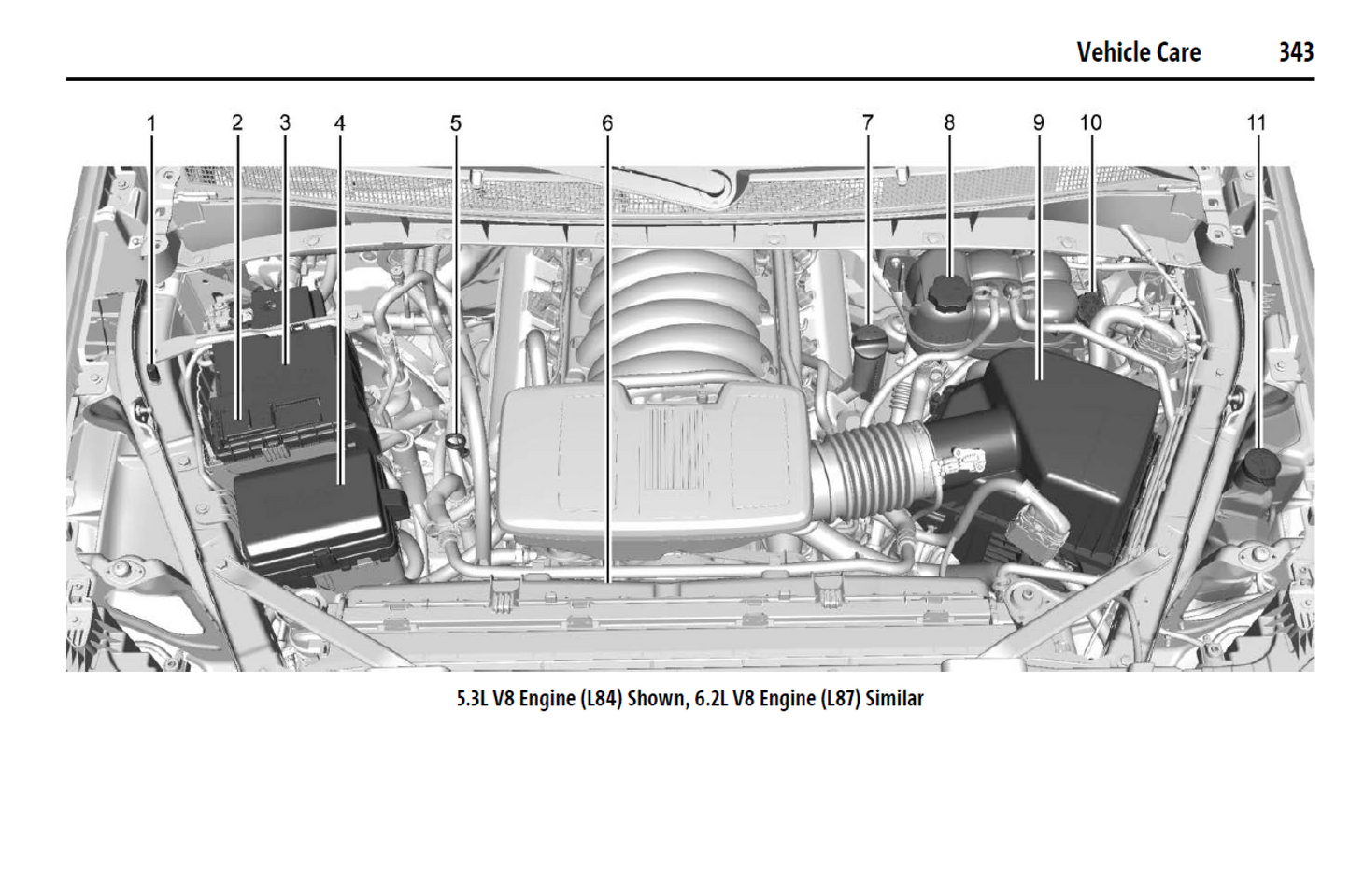 Vehicle Care 343

1 2 3 4 5 6 7 8 9 10 11

5.3L V8 Engine (L84) Shown, 6.2L V8 Engine (L87) Similar