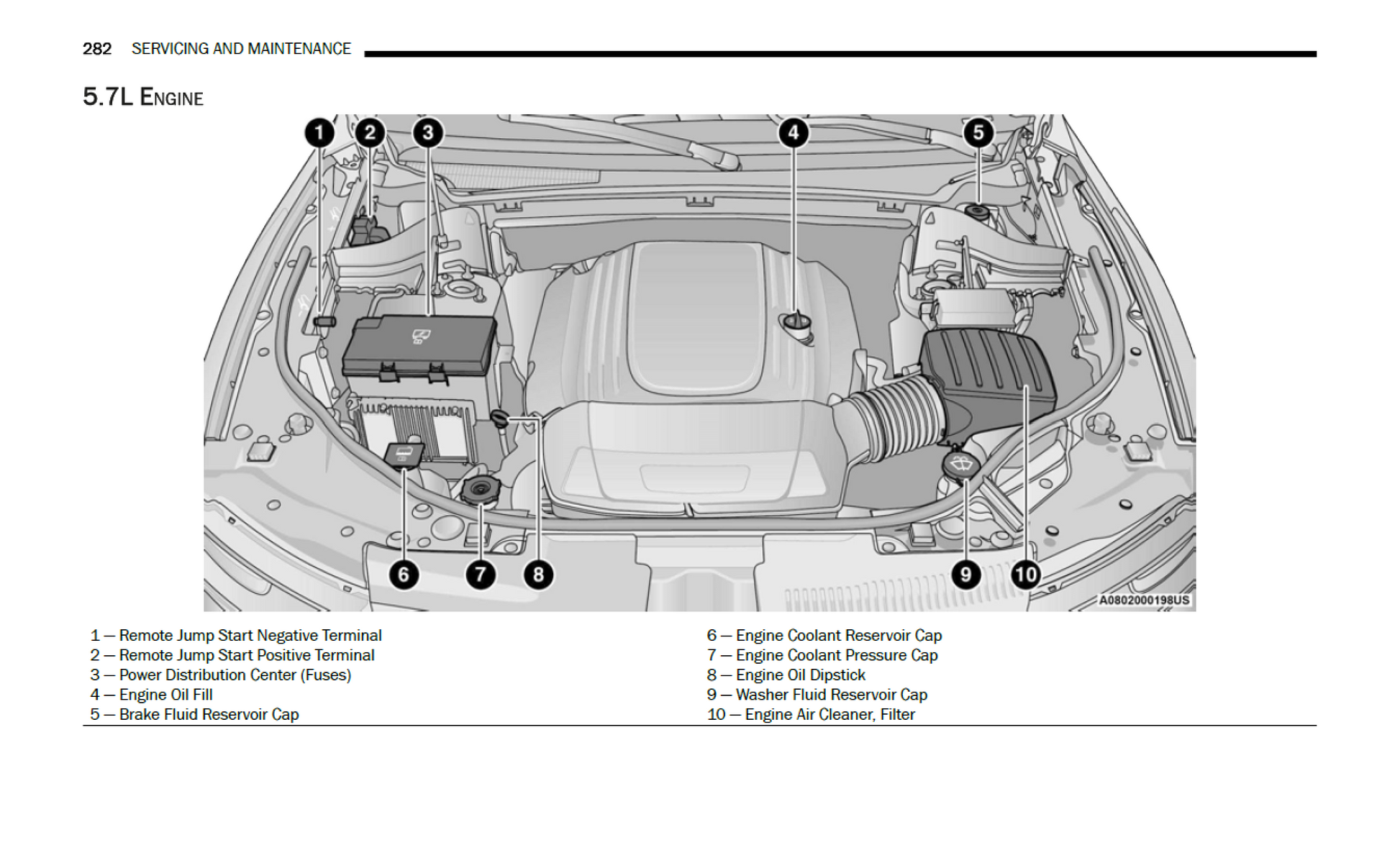 282 SERVICING AND MAINTENANCE

5.7L ENGINE

1 2 3 4 5

6 7 8 9 10

A0802000198US

1 — Remote Jump Start Negative Terminal
2 — Remote Jump Start Positive Terminal
3 — Power Distribution Center (Fuses)
4 — Engine Oil Fill
5 — Brake Fluid Reservoir Cap

6 — Engine Coolant Reservoir Cap
7 — Engine Coolant Pressure Cap
8 — Engine Oil Dipstick
9 — Washer Fluid Reservoir Cap
10 — Engine Air Cleaner, Filter