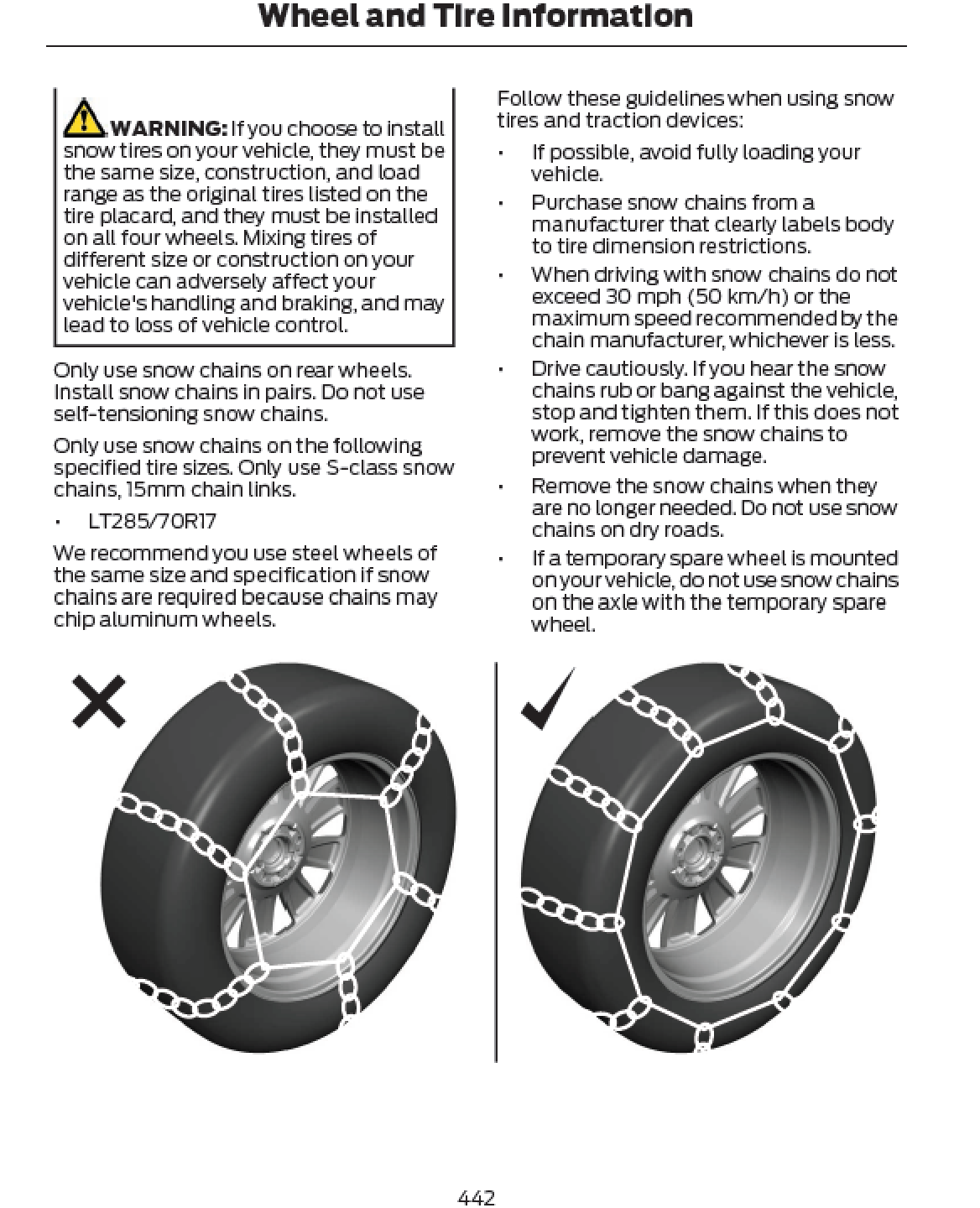 Wheel and Tire Information

WARNING: If you choose to install snow tires on your vehicle, they must be the same size, construction, and load range as the original tires listed on the tire placard, and they must be installed on all four wheels. Mixing tires of different size or construction on your vehicle can adversely affect your vehicle's handling and braking, and may lead to loss of vehicle control.

Only use snow chains on rear wheels. Install snow chains in pairs. Do not use self-tensioning snow chains.

Only use snow chains on the following specified tire sizes. Only use S-class snow chains, 15mm chain links.

• LT285/70R17

We recommend you use steel wheels of the same size and specification if snow chains are required because chains may chip aluminum wheels.

Follow these guidelines when using snow tires and traction devices:

• If possible, avoid fully loading your vehicle.

• Purchase snow chains from a manufacturer that clearly labels body to tire dimension restrictions.

• When driving with snow chains do not exceed 30 mph (50 km/h) or the maximum speed recommended by the chain manufacturer, whichever is less.

• Drive cautiously. If you hear the snow chains rub or bang against the vehicle, stop and tighten them. If this does not work, remove the snow chains to prevent vehicle damage.

• Remove the snow chains when they are no longer needed. Do not use snow chains on dry roads.

• If a temporary spare wheel is mounted on your vehicle, do not use snow chains on the axle with the temporary spare wheel.

442