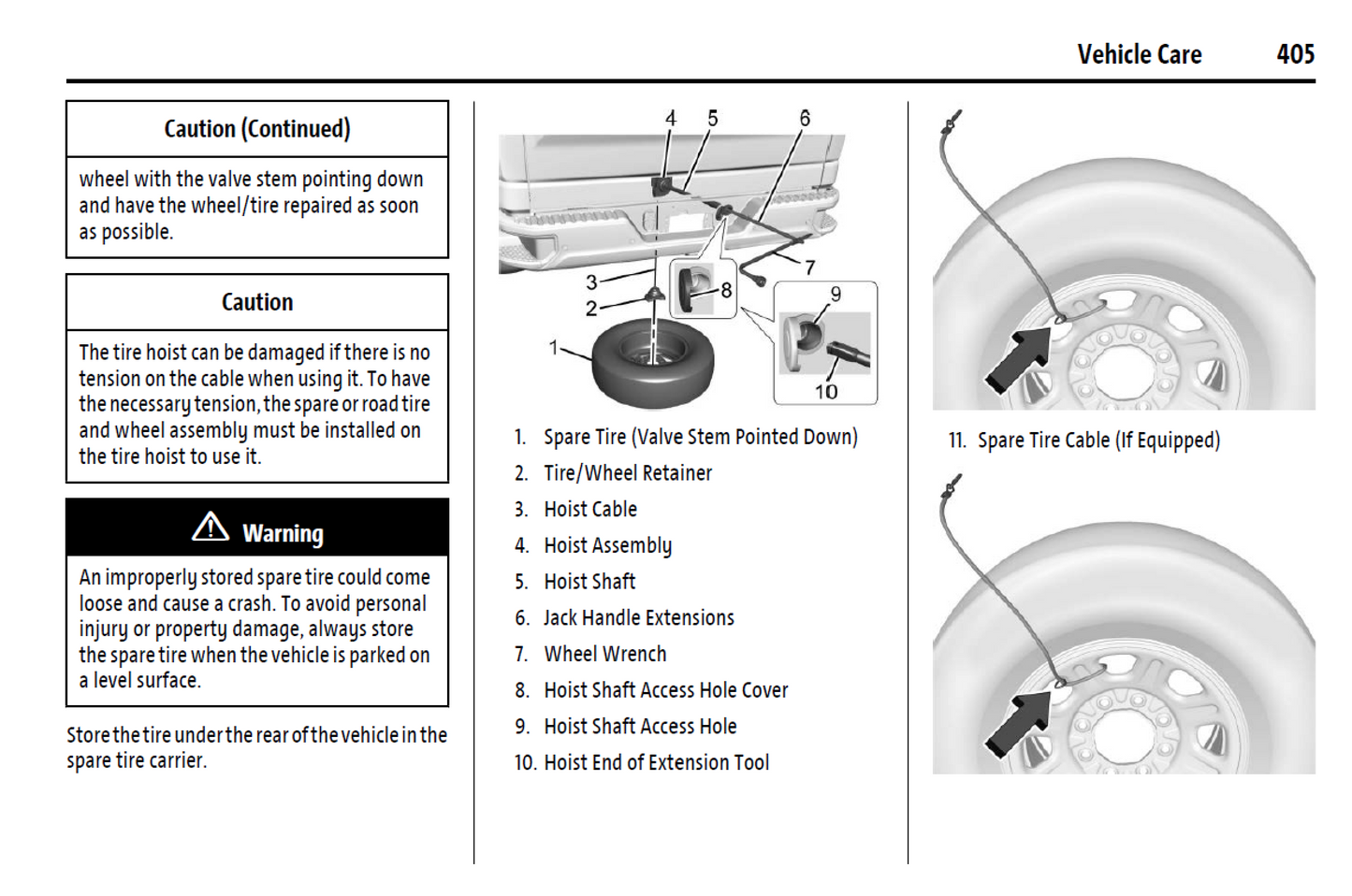 Vehicle Care 405

Caution (Continued)

wheel with the valve stem pointing down and have the wheel/tire repaired as soon as possible.

Caution

The tire hoist can be damaged if there is no tension on the cable when using it. To have the necessary tension, the spare or road tire and wheel assembly must be installed on the tire hoist to use it.

Warning

An improperly stored spare tire could come loose and cause a crash. To avoid personal injury or property damage, always store the spare tire when the vehicle is parked on a level surface.

Store the tire under the rear of the vehicle in the spare tire carrier.

4 5 6 3 2 1 8 7 9 10

1. Spare Tire (Valve Stem Pointed Down)
2. Tire/Wheel Retainer
3. Hoist Cable
4. Hoist Assembly
5. Hoist Shaft
6. Jack Handle Extensions
7. Wheel Wrench
8. Hoist Shaft Access Hole Cover
9. Hoist Shaft Access Hole
10. Hoist End of Extension Tool

11. Spare Tire Cable (If Equipped)