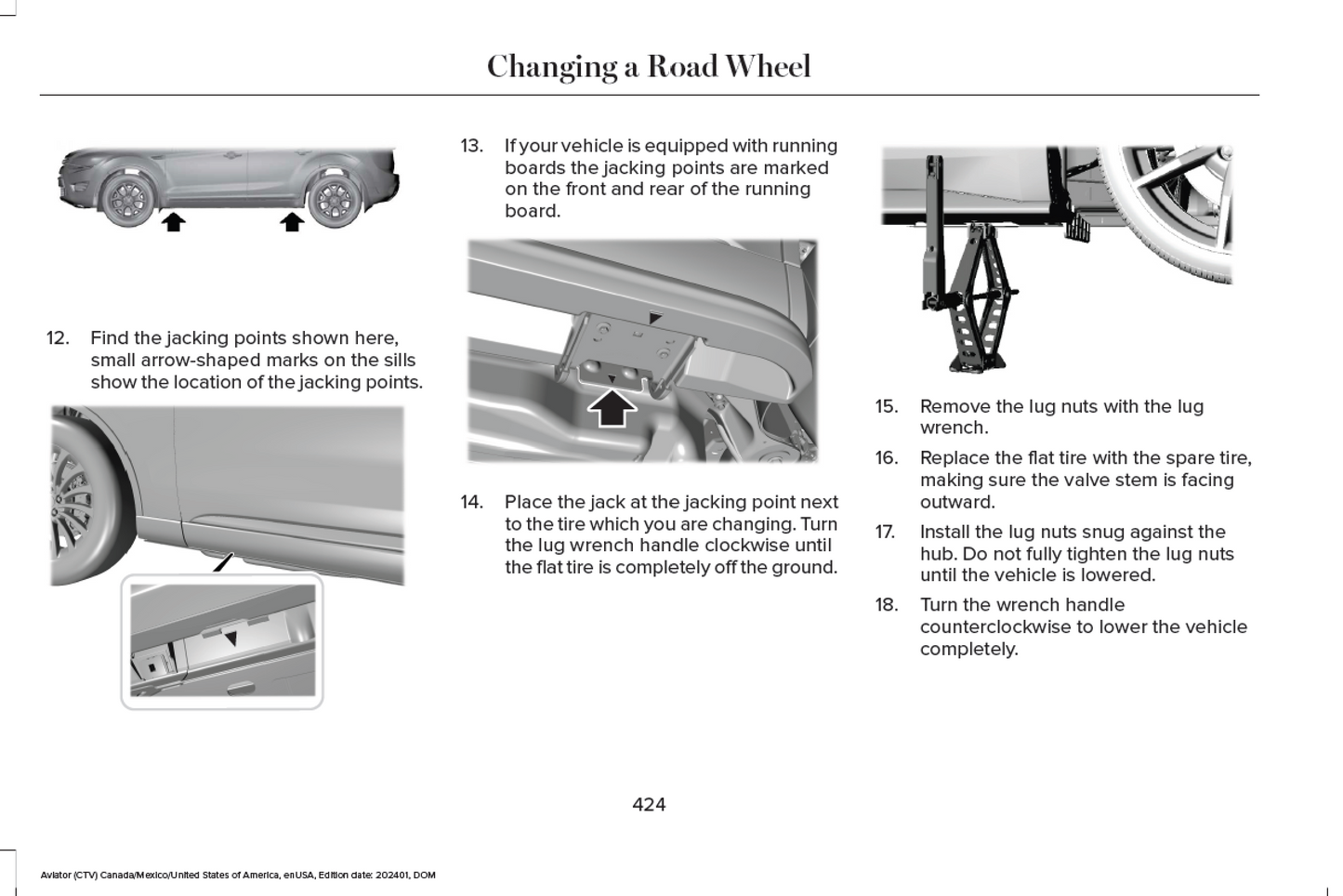 Changing a Road Wheel

12. Find the jacking points shown here, small arrow-shaped marks on the sills show the location of the jacking points.

13. If your vehicle is equipped with running boards the jacking points are marked on the front and rear of the running board.

14. Place the jack at the jacking point next to the tire which you are changing. Turn the lug wrench handle clockwise until the flat tire is completely off the ground.

15. Remove the lug nuts with the lug wrench.

16. Replace the flat tire with the spare tire, making sure the valve stem is facing outward.

17. Install the lug nuts snug against the hub. Do not fully tighten the lug nuts until the vehicle is lowered.

18. Turn the wrench handle counterclockwise to lower the vehicle completely.

424

Aviator (CTV) Canada/Mexico/United States of America, enUSA, Edition date: 202401, DOM