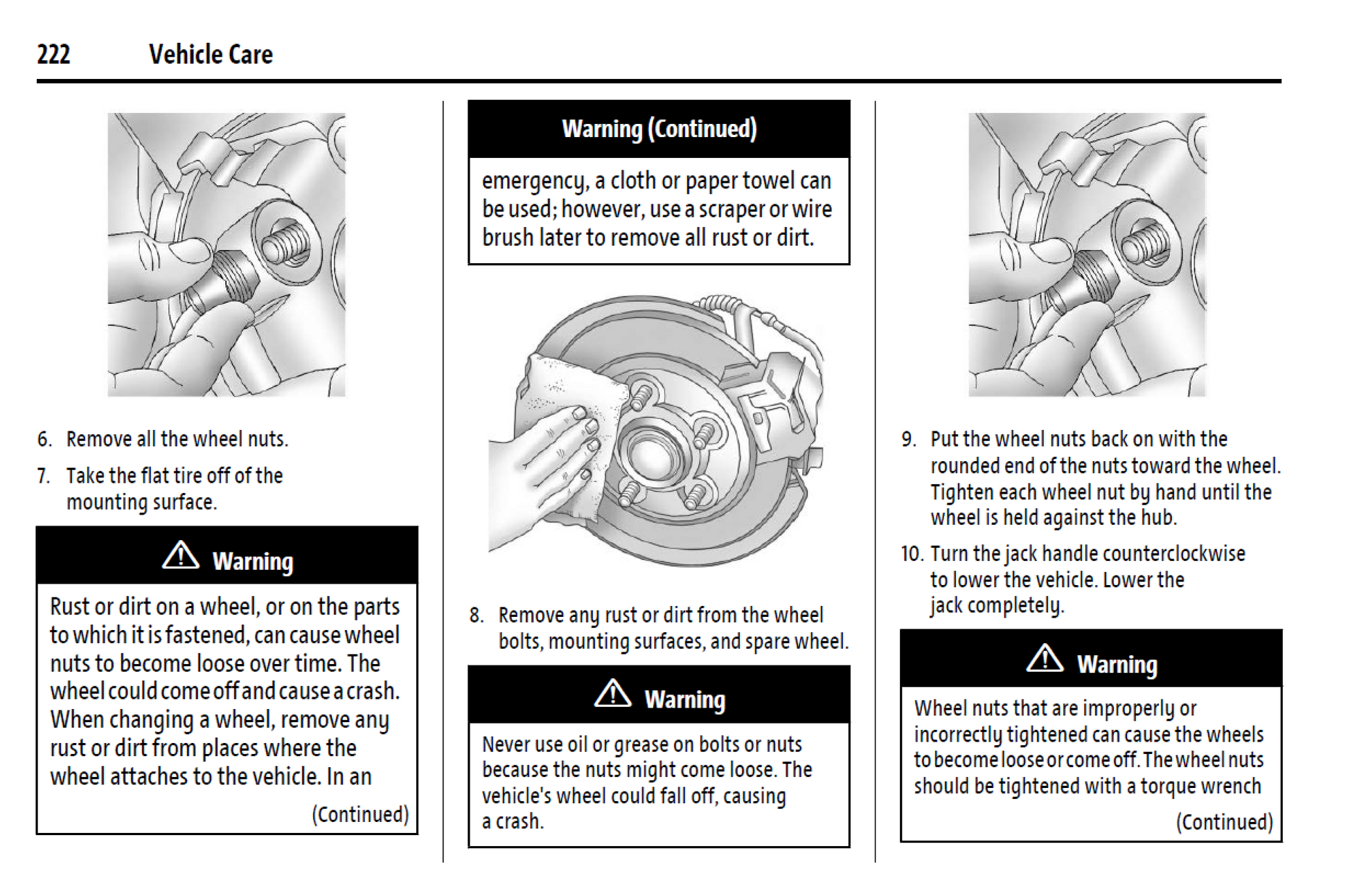 222 Vehicle Care

6. Remove all the wheel nuts.

7. Take the flat tire off of the mounting surface.

Warning

Rust or dirt on a wheel, or on the parts to which it is fastened, can cause wheel nuts to become loose over time. The wheel could come off and cause a crash. When changing a wheel, remove any rust or dirt from places where the wheel attaches to the vehicle. In an

(Continued)

Warning (Continued)

emergency, a cloth or paper towel can be used; however, use a scraper or wire brush later to remove all rust or dirt.

8. Remove any rust or dirt from the wheel bolts, mounting surfaces, and spare wheel.

Warning

Never use oil or grease on bolts or nuts because the nuts might come loose. The vehicle's wheel could fall off, causing a crash.

9. Put the wheel nuts back on with the rounded end of the nuts toward the wheel. Tighten each wheel nut by hand until the wheel is held against the hub.

10. Turn the jack handle counterclockwise to lower the vehicle. Lower the jack completely.

Warning

Wheel nuts that are improperly or incorrectly tightened can cause the wheels to become loose or come off. The wheel nuts should be tightened with a torque wrench

(Continued)