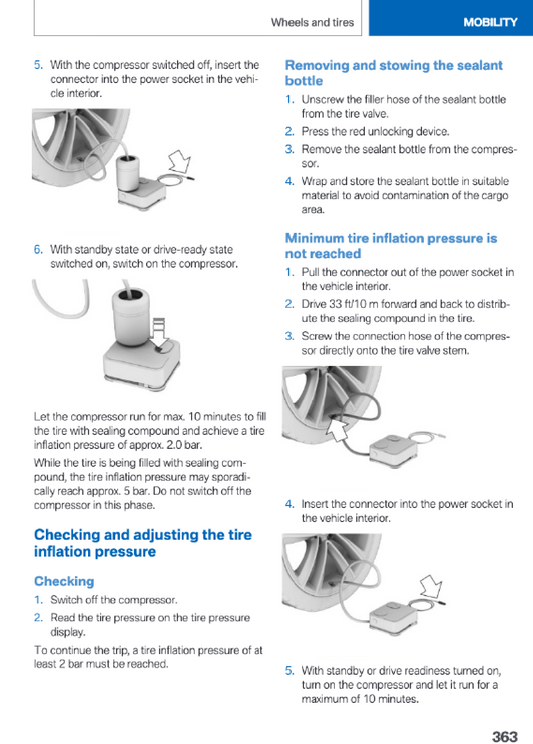 Wheels and tires

MOBILITY

5. With the compressor switched off, insert the connector into the power socket in the vehicle interior.

6. With standby state or drive-ready state switched on, switch on the compressor.

Let the compressor run for max. 10 minutes to fill the tire with sealing compound and achieve a tire inflation pressure of approx. 2.0 bar.

While the tire is being filled with sealing compound, the tire inflation pressure may sporadically reach approx. 5 bar. Do not switch off the compressor in this phase.

Checking and adjusting the tire inflation pressure

Checking

1. Switch off the compressor.

2. Read the tire pressure on the tire pressure display.

To continue the trip, a tire inflation pressure of at least 2 bar must be reached.

Removing and stowing the sealant bottle

1. Unscrew the filler hose of the sealant bottle from the tire valve.

2. Press the red unlocking device.

3. Remove the sealant bottle from the compressor.

4. Wrap and store the sealant bottle in suitable material to avoid contamination of the cargo area.

Minimum tire inflation pressure is not reached

1. Pull the connector out of the power socket in the vehicle interior.

2. Drive 33 ft/10 m forward and back to distribute the sealing compound in the tire.

3. Screw the connection hose of the compressor directly onto the tire valve stem.

4. Insert the connector into the power socket in the vehicle interior.

5. With standby or drive readiness turned on, turn on the compressor and let it run for a maximum of 10 minutes.

363