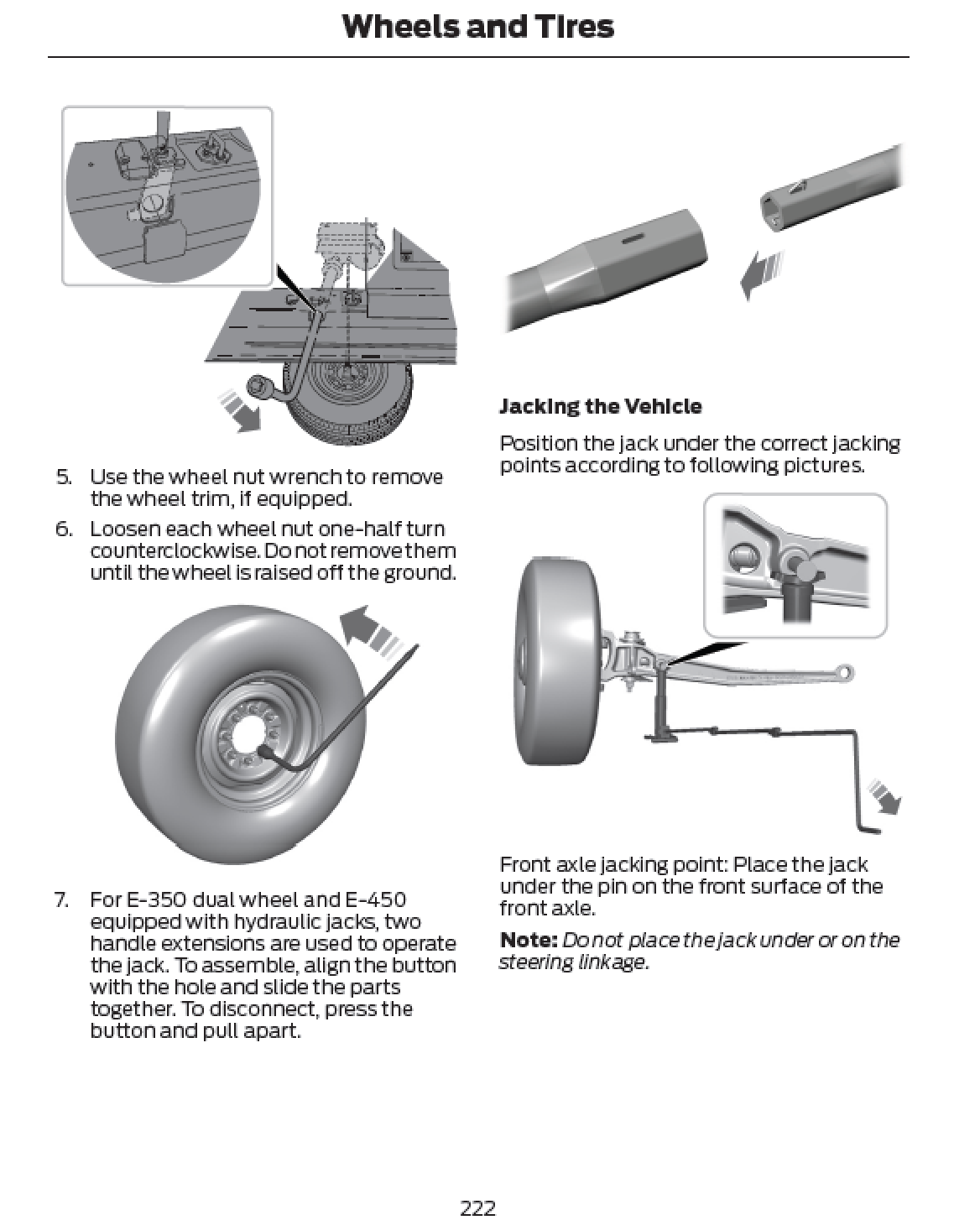 Wheels and Tires

5. Use the wheel nut wrench to remove the wheel trim, if equipped.

6. Loosen each wheel nut one-half turn counterclockwise. Do not remove them until the wheel is raised off the ground.

7. For E-350 dual wheel and E-450 equipped with hydraulic jacks, two handle extensions are used to operate the jack. To assemble, align the button with the hole and slide the parts together. To disconnect, press the button and pull apart.

Jacking the Vehicle

Position the jack under the correct jacking points according to following pictures.

Front axle jacking point: Place the jack under the pin on the front surface of the front axle.

Note: Do not place the jack under or on the steering linkage.

222