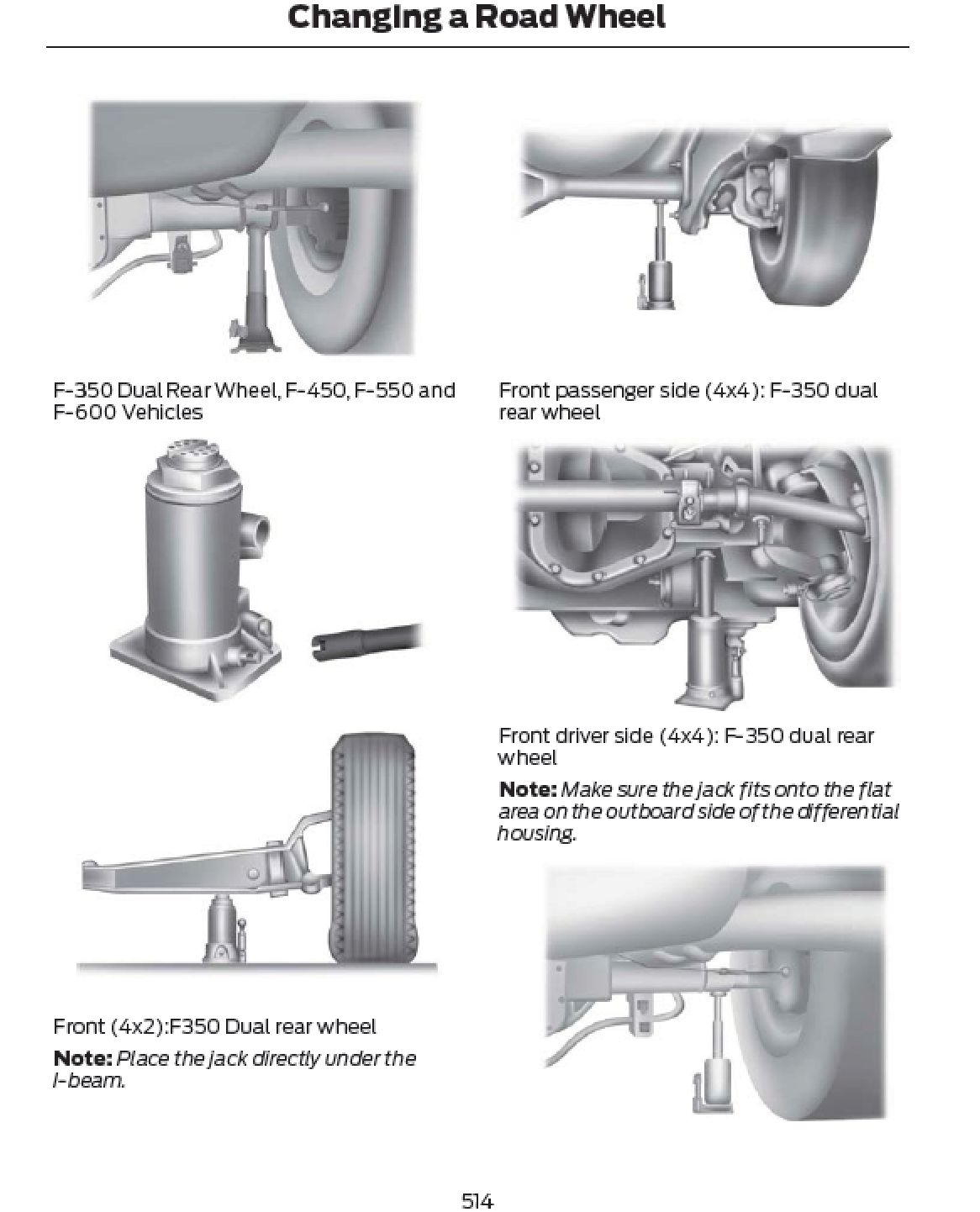 Changing a Road Wheel

F-350 Dual Rear Wheel, F-450, F-550 and F-600 Vehicles

Front (4x2):F350 Dual rear wheel

**Note:** *Place the jack directly under the I-beam.*

Front passenger side (4x4): F-350 dual rear wheel

Front driver side (4x4): F-350 dual rear wheel

**Note:** *Make sure the jack fits onto the flat area on the outboard side of the differential housing.*

514