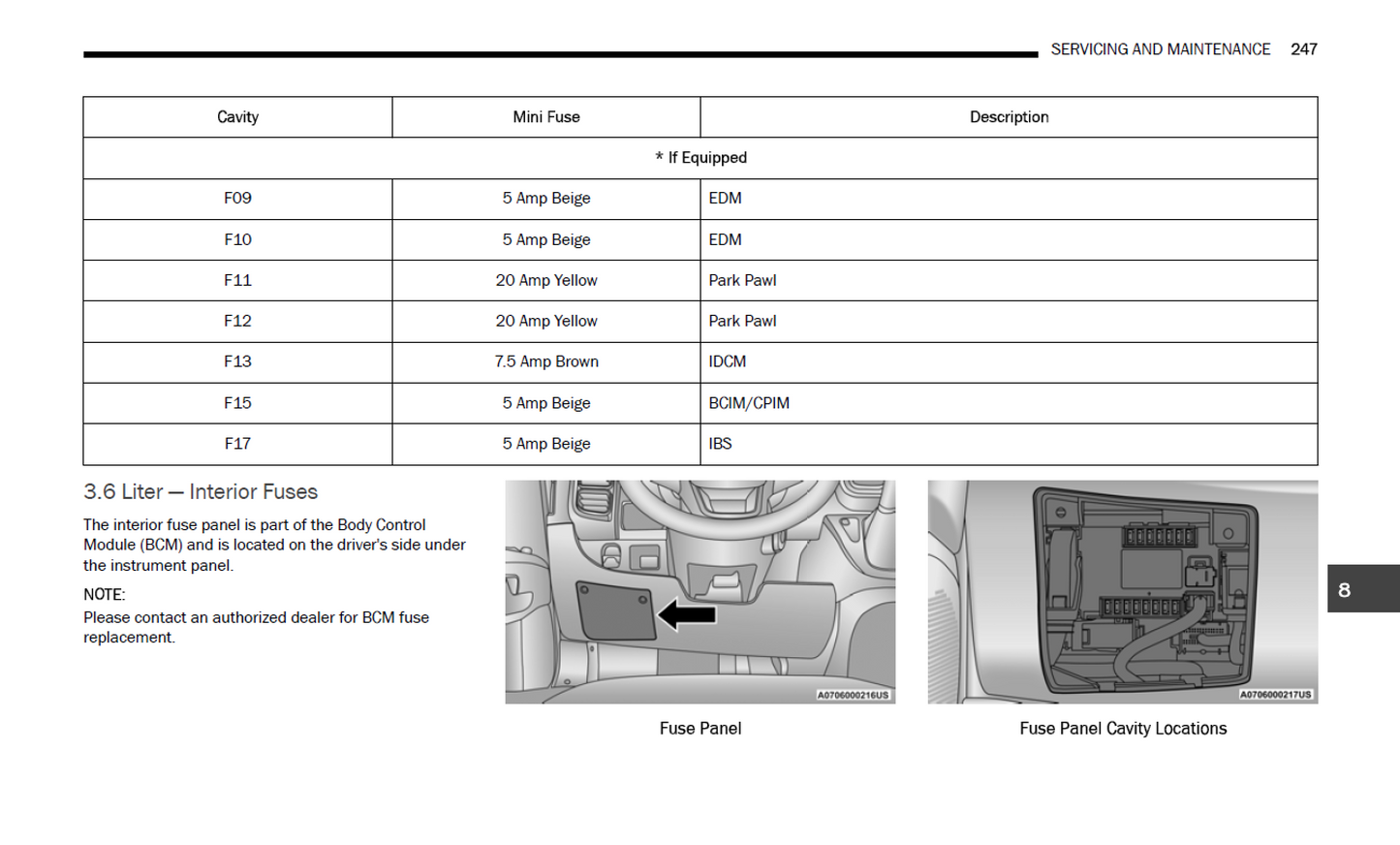 SERVICING AND MAINTENANCE 247

| Cavity | Mini Fuse | Description |
|---|---|---|
| * If Equipped | | |
| F09 | 5 Amp Beige | EDM |
| F10 | 5 Amp Beige | EDM |
| F11 | 20 Amp Yellow | Park Pawl |
| F12 | 20 Amp Yellow | Park Pawl |
| F13 | 7.5 Amp Brown | IDCM |
| F15 | 5 Amp Beige | BCIM/CPIM |
| F17 | 5 Amp Beige | IBS |

3.6 Liter — Interior Fuses

The interior fuse panel is part of the Body Control Module (BCM) and is located on the driver's side under the instrument panel.

NOTE:
Please contact an authorized dealer for BCM fuse replacement.

A0706000216US

Fuse Panel

A0706000217US

Fuse Panel Cavity Locations

8