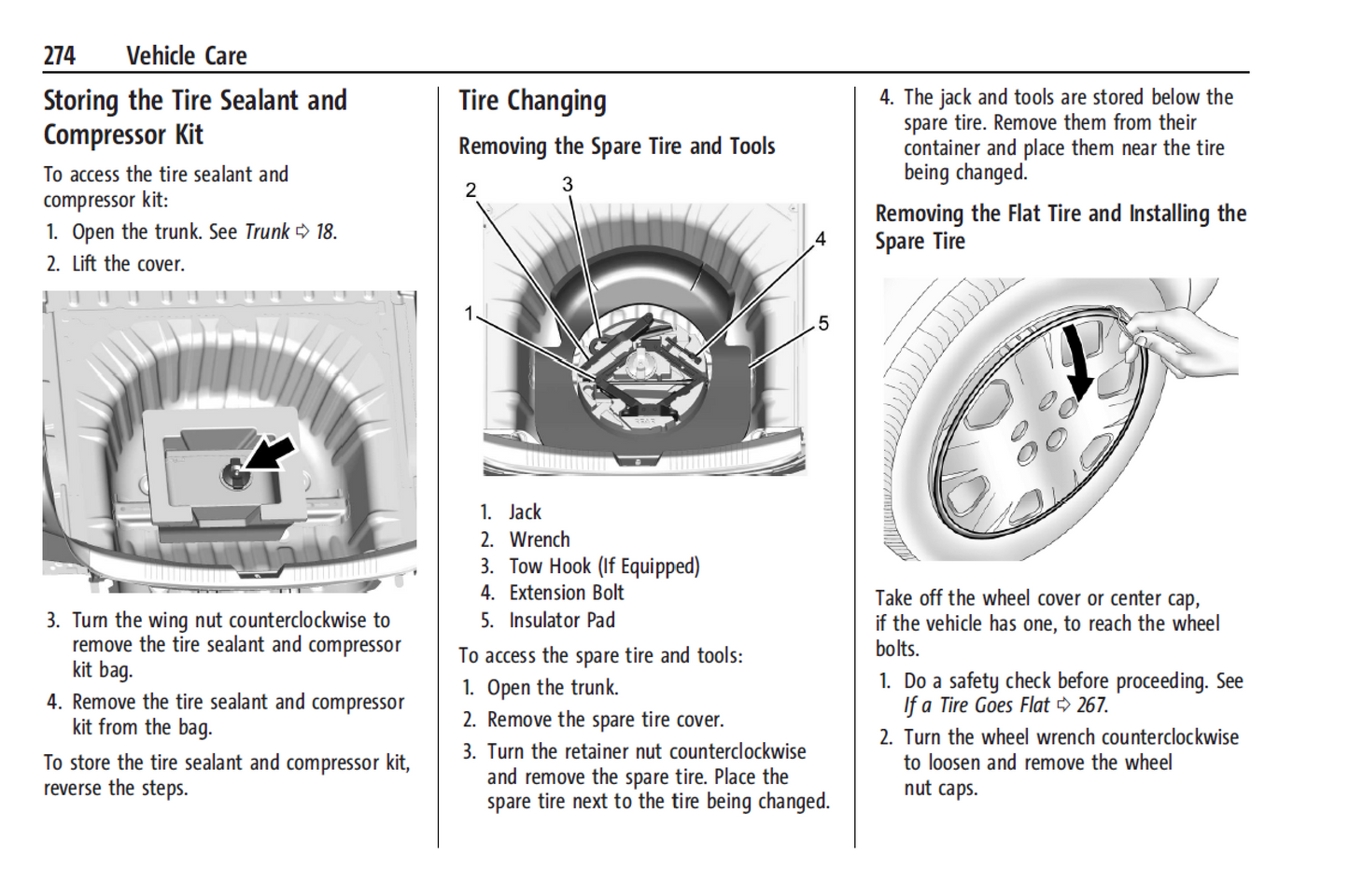 274 Vehicle Care

Storing the Tire Sealant and Compressor Kit

To access the tire sealant and compressor kit:

1. Open the trunk. See Trunk ⇨ 18.

2. Lift the cover.

3. Turn the wing nut counterclockwise to remove the tire sealant and compressor kit bag.

4. Remove the tire sealant and compressor kit from the bag.

To store the tire sealant and compressor kit, reverse the steps.

Tire Changing

Removing the Spare Tire and Tools

2
3
4
1
5

1. Jack
2. Wrench
3. Tow Hook (If Equipped)
4. Extension Bolt
5. Insulator Pad

To access the spare tire and tools:

1. Open the trunk.

2. Remove the spare tire cover.

3. Turn the retainer nut counterclockwise and remove the spare tire. Place the spare tire next to the tire being changed.

4. The jack and tools are stored below the spare tire. Remove them from their container and place them near the tire being changed.

Removing the Flat Tire and Installing the Spare Tire

Take off the wheel cover or center cap, if the vehicle has one, to reach the wheel bolts.

1. Do a safety check before proceeding. See If a Tire Goes Flat ⇨ 267.

2. Turn the wheel wrench counterclockwise to loosen and remove the wheel nut caps.