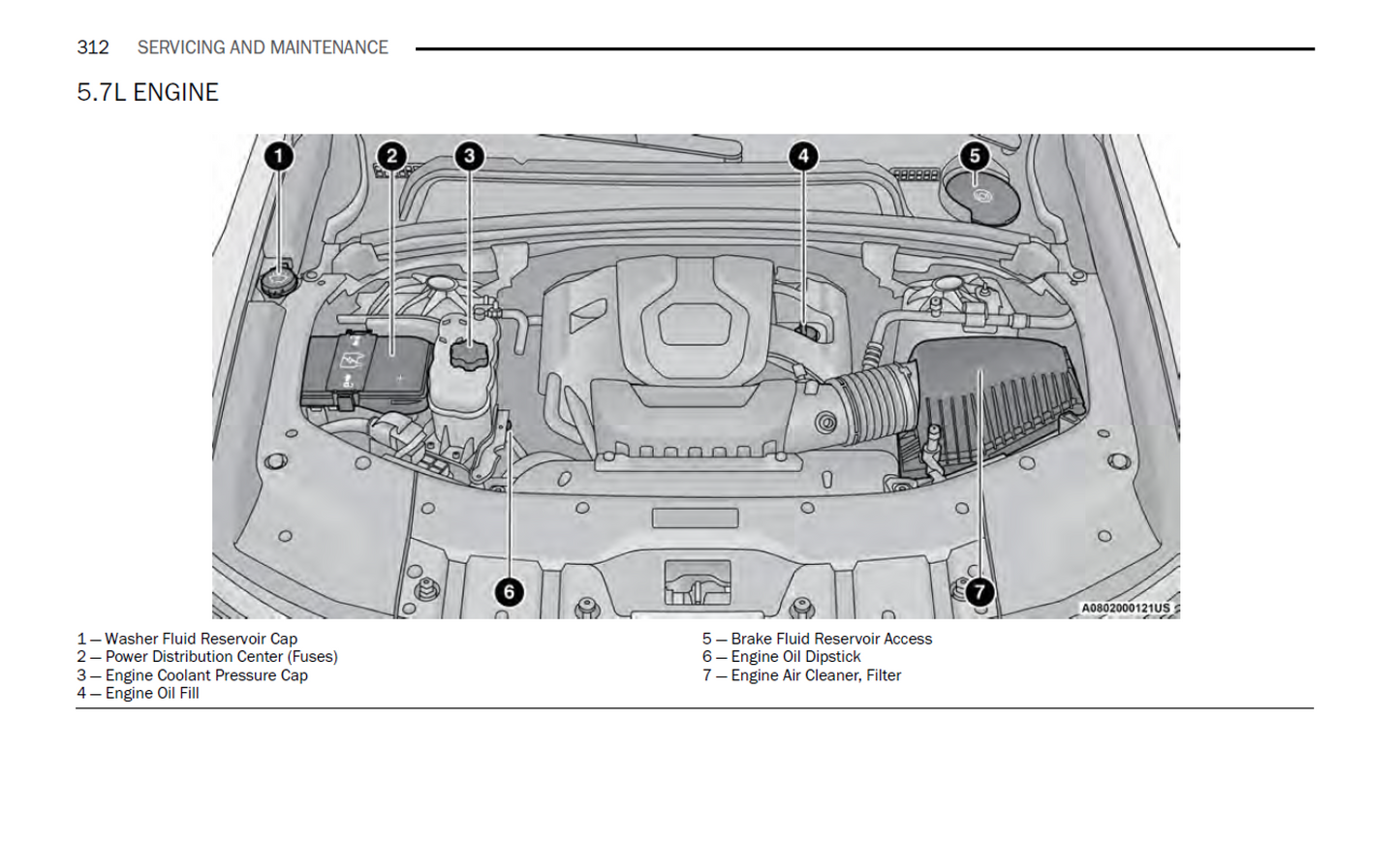 312 SERVICING AND MAINTENANCE

5.7L ENGINE

1 2 3 4 5

6 7

A0802000121US

1 — Washer Fluid Reservoir Cap
2 — Power Distribution Center (Fuses)
3 — Engine Coolant Pressure Cap
4 — Engine Oil Fill

5 — Brake Fluid Reservoir Access
6 — Engine Oil Dipstick
7 — Engine Air Cleaner, Filter