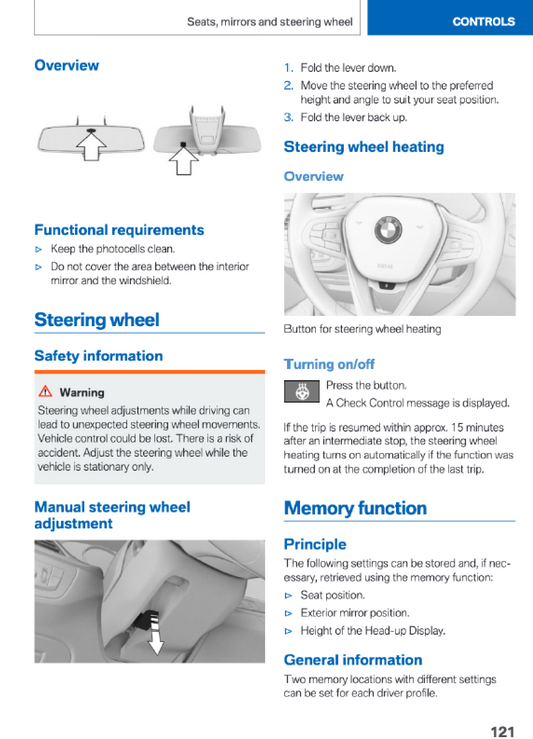 Seats, mirrors and steering wheel

CONTROLS

Overview

Functional requirements

▷ Keep the photocells clean.

▷ Do not cover the area between the interior mirror and the windshield.

Steering wheel

Safety information

⚠ Warning

Steering wheel adjustments while driving can lead to unexpected steering wheel movements. Vehicle control could be lost. There is a risk of accident. Adjust the steering wheel while the vehicle is stationary only.

Manual steering wheel adjustment

1. Fold the lever down.

2. Move the steering wheel to the preferred height and angle to suit your seat position.

3. Fold the lever back up.

Steering wheel heating

Overview

Button for steering wheel heating

Turning on/off

Press the button.

A Check Control message is displayed.

If the trip is resumed within approx. 15 minutes after an intermediate stop, the steering wheel heating turns on automatically if the function was turned on at the completion of the last trip.

Memory function

Principle

The following settings can be stored and, if necessary, retrieved using the memory function:

▷ Seat position.

▷ Exterior mirror position.

▷ Height of the Head-up Display.

General information

Two memory locations with different settings can be set for each driver profile.

121