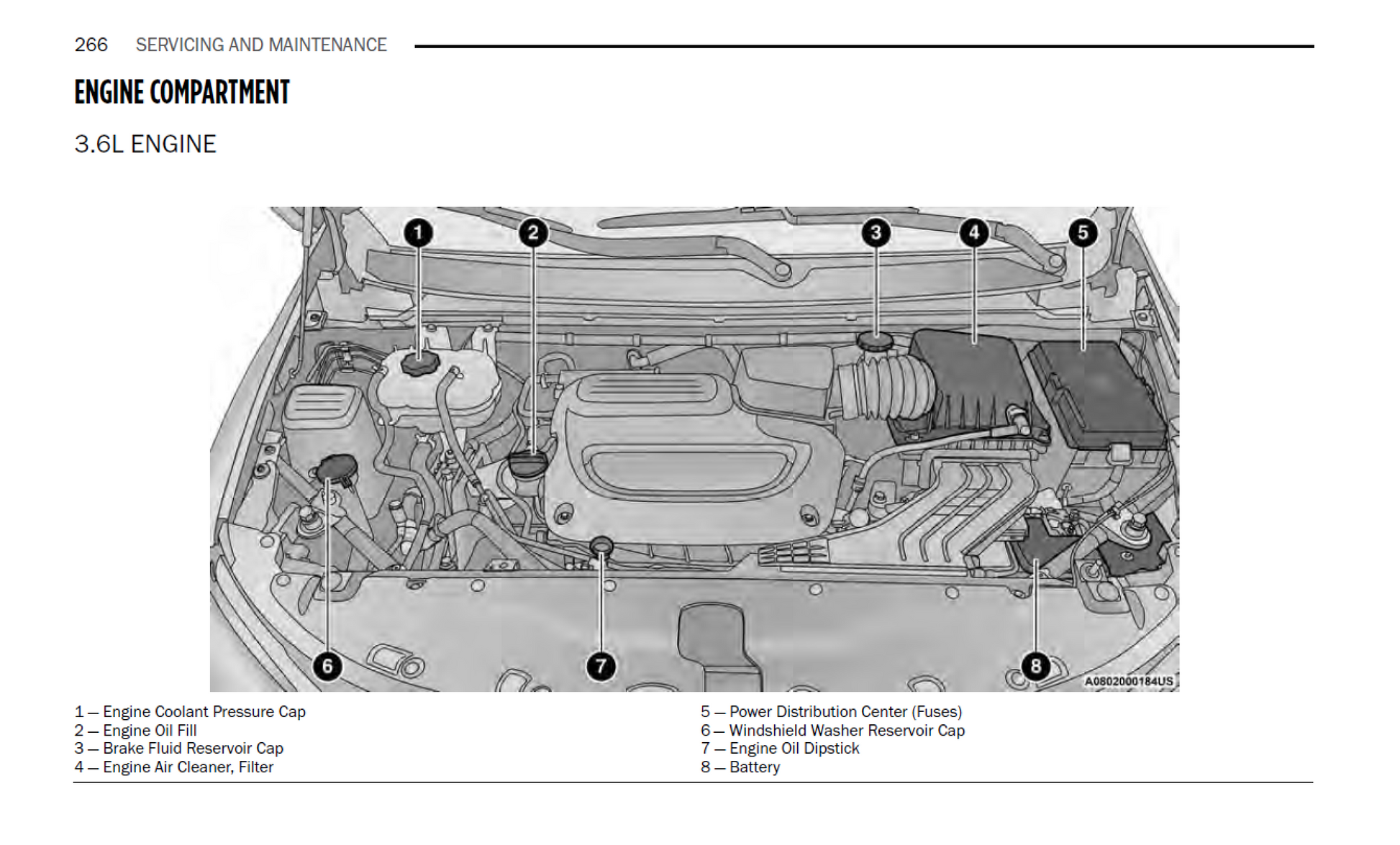 266 SERVICING AND MAINTENANCE

ENGINE COMPARTMENT

3.6L ENGINE

1 2 3 4 5

6 7 8

A0802000184US

1 — Engine Coolant Pressure Cap
2 — Engine Oil Fill
3 — Brake Fluid Reservoir Cap
4 — Engine Air Cleaner, Filter

5 — Power Distribution Center (Fuses)
6 — Windshield Washer Reservoir Cap
7 — Engine Oil Dipstick
8 — Battery