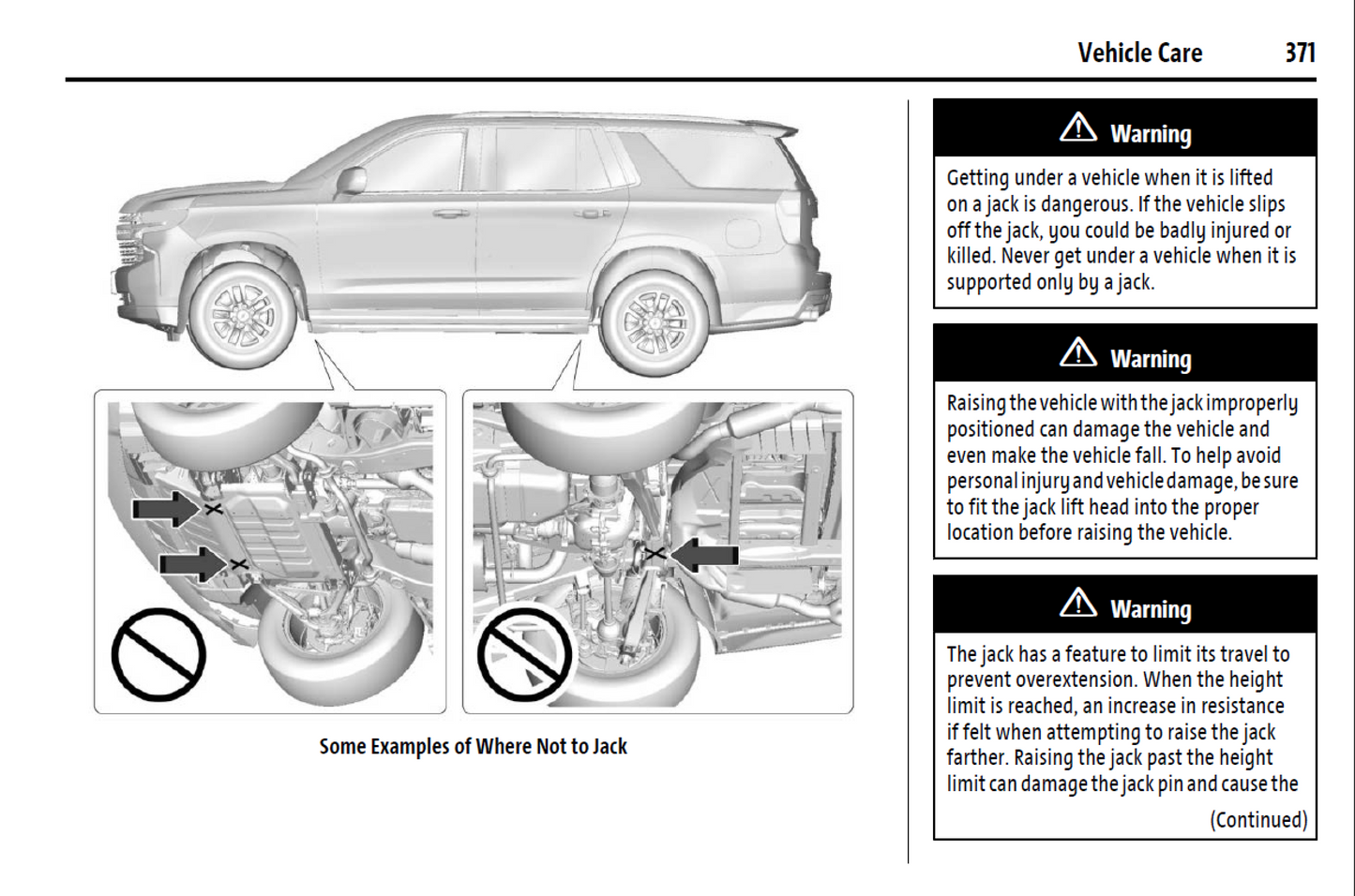 Vehicle Care 371

Some Examples of Where Not to Jack

Warning

Getting under a vehicle when it is lifted on a jack is dangerous. If the vehicle slips off the jack, you could be badly injured or killed. Never get under a vehicle when it is supported only by a jack.

Warning

Raising the vehicle with the jack improperly positioned can damage the vehicle and even make the vehicle fall. To help avoid personal injury and vehicle damage, be sure to fit the jack lift head into the proper location before raising the vehicle.

Warning

The jack has a feature to limit its travel to prevent overextension. When the height limit is reached, an increase in resistance if felt when attempting to raise the jack farther. Raising the jack past the height limit can damage the jack pin and cause the

(Continued)