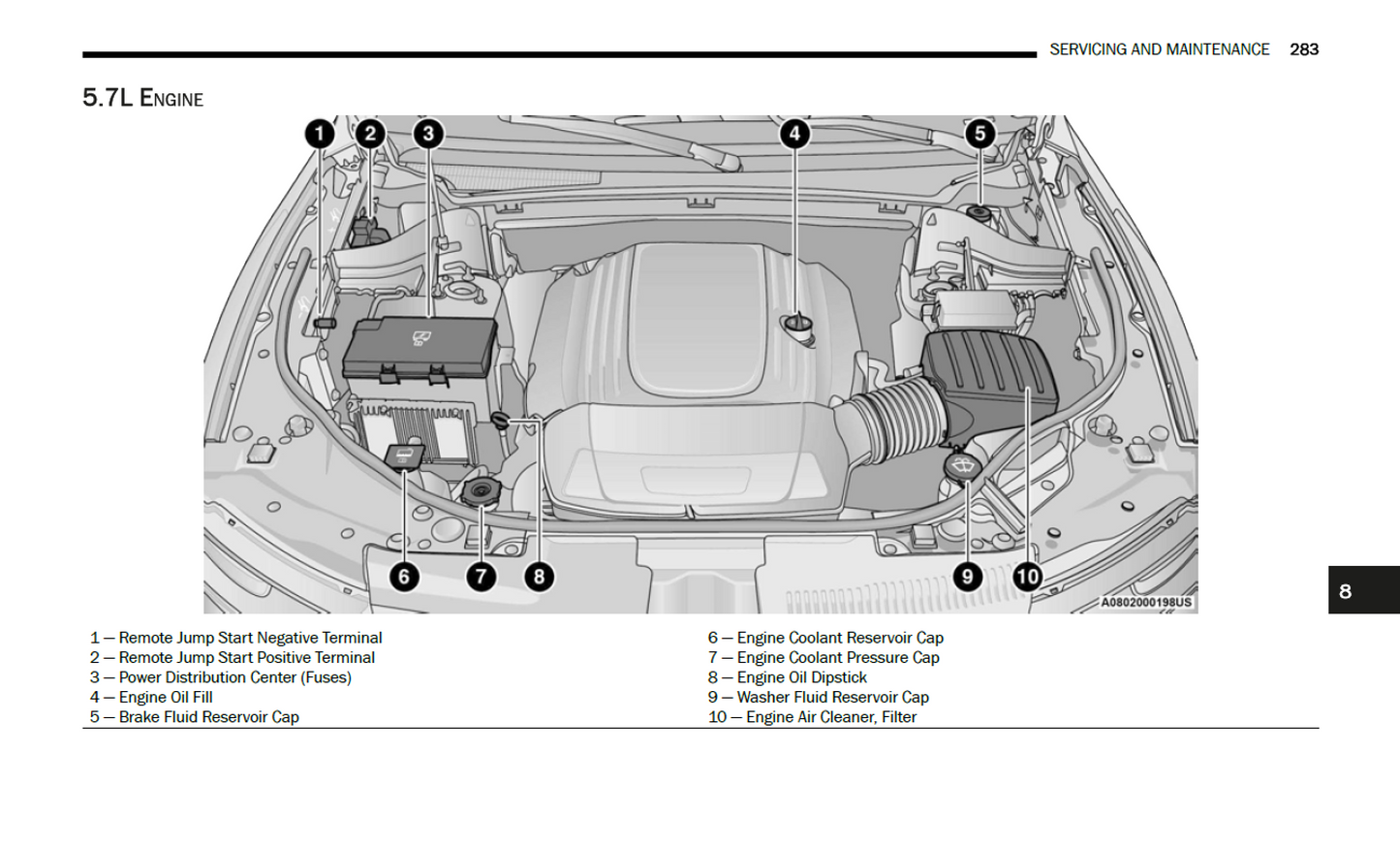 SERVICING AND MAINTENANCE 283

5.7L ENGINE

1 2 3 4 5

6 7 8 9 10

A0802000198US

8

1 — Remote Jump Start Negative Terminal
2 — Remote Jump Start Positive Terminal
3 — Power Distribution Center (Fuses)
4 — Engine Oil Fill
5 — Brake Fluid Reservoir Cap

6 — Engine Coolant Reservoir Cap
7 — Engine Coolant Pressure Cap
8 — Engine Oil Dipstick
9 — Washer Fluid Reservoir Cap
10 — Engine Air Cleaner, Filter