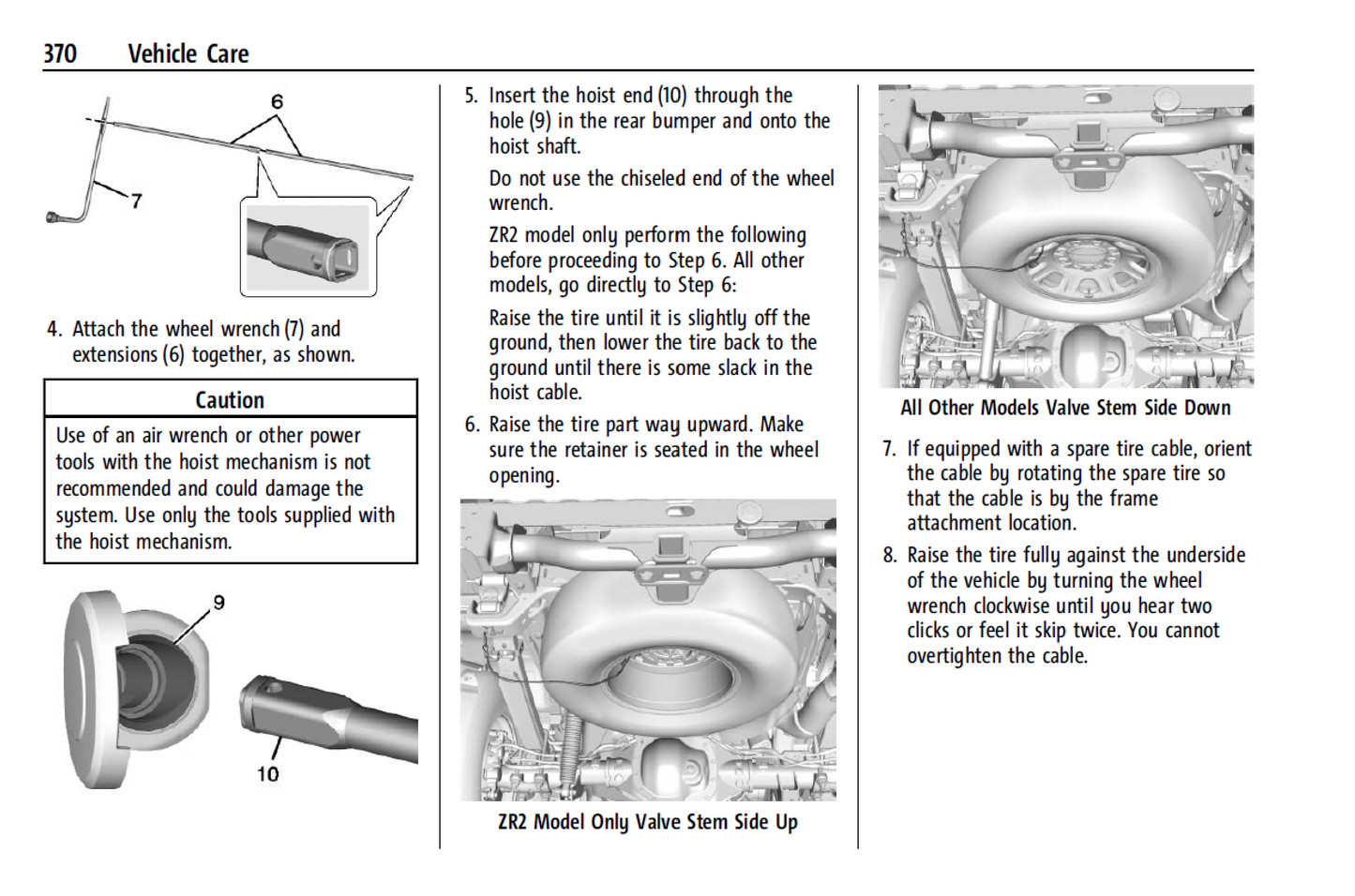 370 Vehicle Care

6

7

4. Attach the wheel wrench (7) and extensions (6) together, as shown.

Caution

Use of an air wrench or other power tools with the hoist mechanism is not recommended and could damage the system. Use only the tools supplied with the hoist mechanism.

9

10

5. Insert the hoist end (10) through the hole (9) in the rear bumper and onto the hoist shaft.

Do not use the chiseled end of the wheel wrench.

ZR2 model only perform the following before proceeding to Step 6. All other models, go directly to Step 6:

Raise the tire until it is slightly off the ground, then lower the tire back to the ground until there is some slack in the hoist cable.

6. Raise the tire part way upward. Make sure the retainer is seated in the wheel opening.

ZR2 Model Only Valve Stem Side Up

All Other Models Valve Stem Side Down

7. If equipped with a spare tire cable, orient the cable by rotating the spare tire so that the cable is by the frame attachment location.

8. Raise the tire fully against the underside of the vehicle by turning the wheel wrench clockwise until you hear two clicks or feel it skip twice. You cannot overtighten the cable.