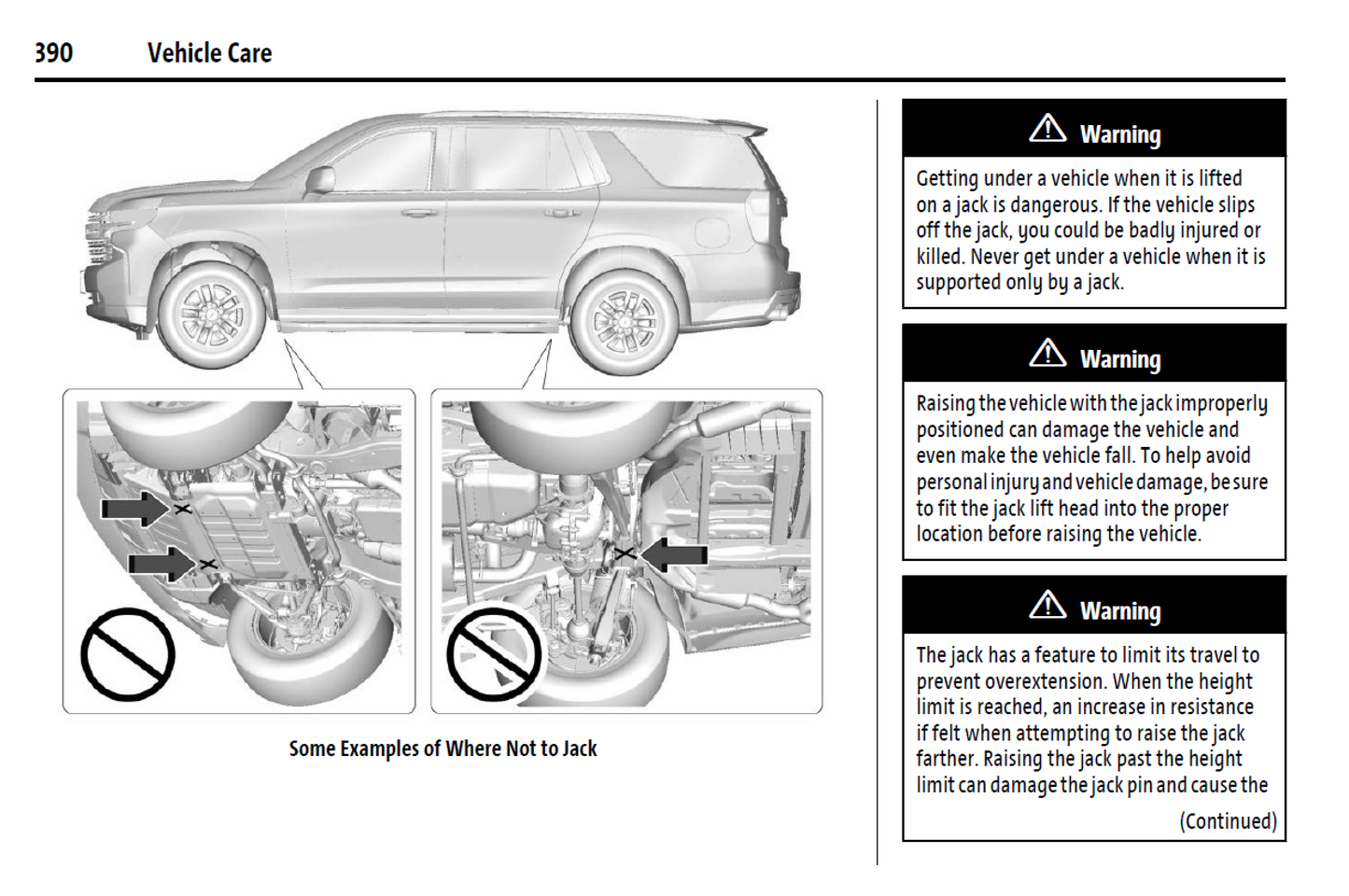 390 Vehicle Care

Some Examples of Where Not to Jack

Warning

Getting under a vehicle when it is lifted on a jack is dangerous. If the vehicle slips off the jack, you could be badly injured or killed. Never get under a vehicle when it is supported only by a jack.

Warning

Raising the vehicle with the jack improperly positioned can damage the vehicle and even make the vehicle fall. To help avoid personal injury and vehicle damage, be sure to fit the jack lift head into the proper location before raising the vehicle.

Warning

The jack has a feature to limit its travel to prevent overextension. When the height limit is reached, an increase in resistance if felt when attempting to raise the jack farther. Raising the jack past the height limit can damage the jack pin and cause the

(Continued)