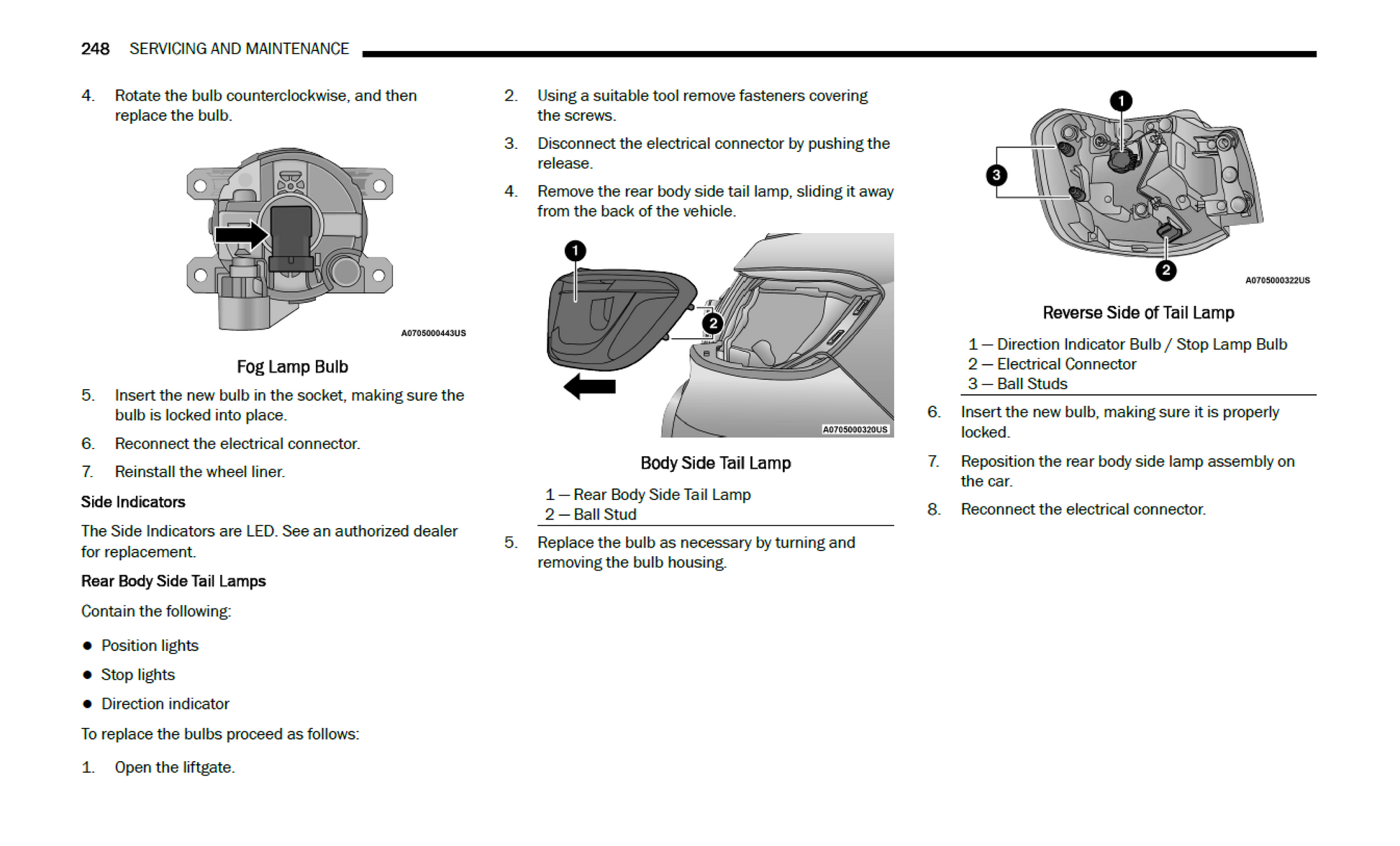 248 SERVICING AND MAINTENANCE

4. Rotate the bulb counterclockwise, and then replace the bulb.

A0705000443US

Fog Lamp Bulb

5. Insert the new bulb in the socket, making sure the bulb is locked into place.

6. Reconnect the electrical connector.

7. Reinstall the wheel liner.

Side Indicators

The Side Indicators are LED. See an authorized dealer for replacement.

Rear Body Side Tail Lamps

Contain the following:

● Position lights

● Stop lights

● Direction indicator

To replace the bulbs proceed as follows:

1. Open the liftgate.

2. Using a suitable tool remove fasteners covering the screws.

3. Disconnect the electrical connector by pushing the release.

4. Remove the rear body side tail lamp, sliding it away from the back of the vehicle.

1

2

A0705000320US

Body Side Tail Lamp

1 — Rear Body Side Tail Lamp
2 — Ball Stud

5. Replace the bulb as necessary by turning and removing the bulb housing.

1

3

2

A0705000322US

Reverse Side of Tail Lamp

1 — Direction Indicator Bulb / Stop Lamp Bulb
2 — Electrical Connector
3 — Ball Studs

6. Insert the new bulb, making sure it is properly locked.

7. Reposition the rear body side lamp assembly on the car.

8. Reconnect the electrical connector.