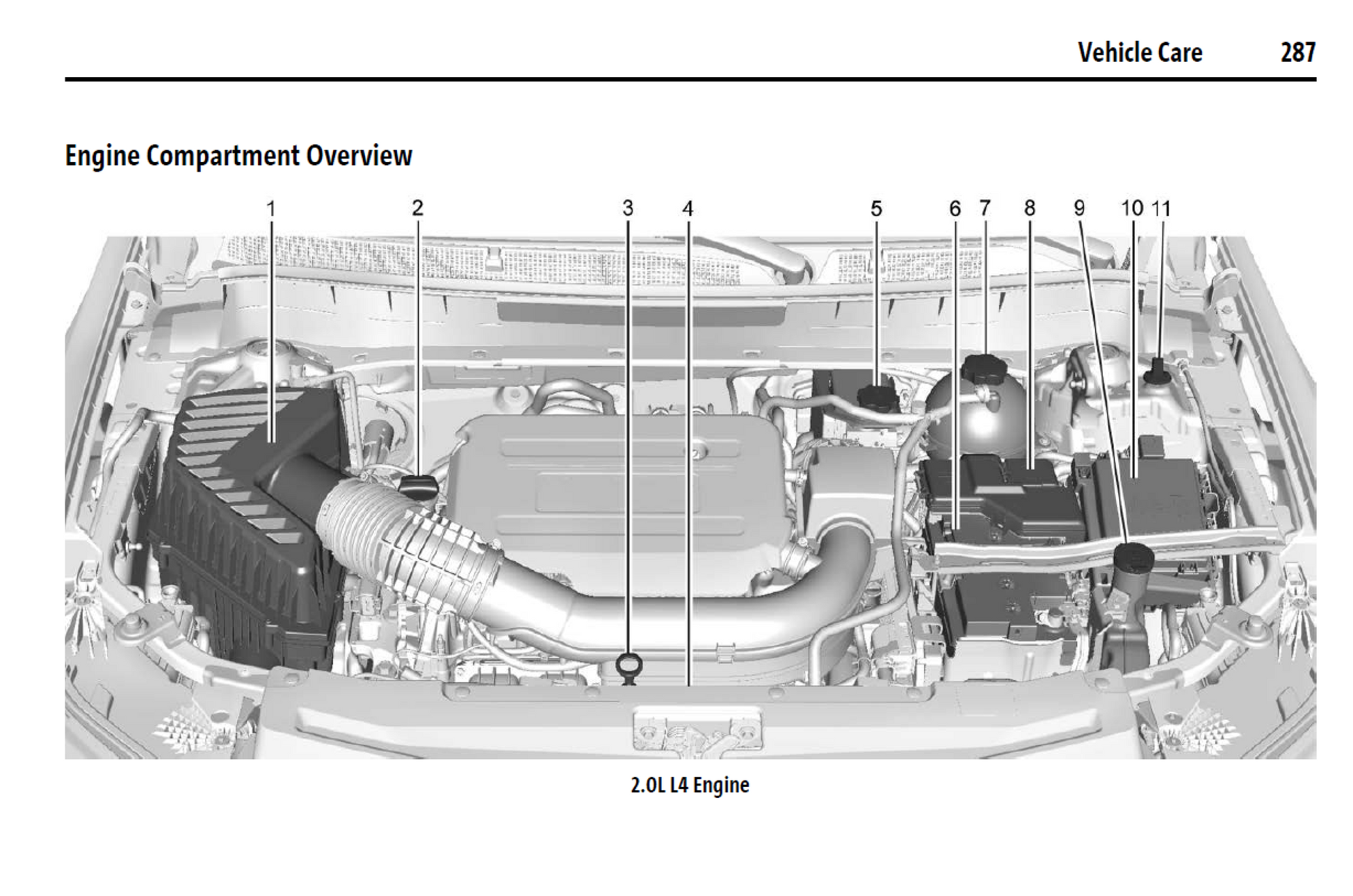 Vehicle Care 287

Engine Compartment Overview

1 2 3 4 5 6 7 8 9 10 11

2.0L L4 Engine