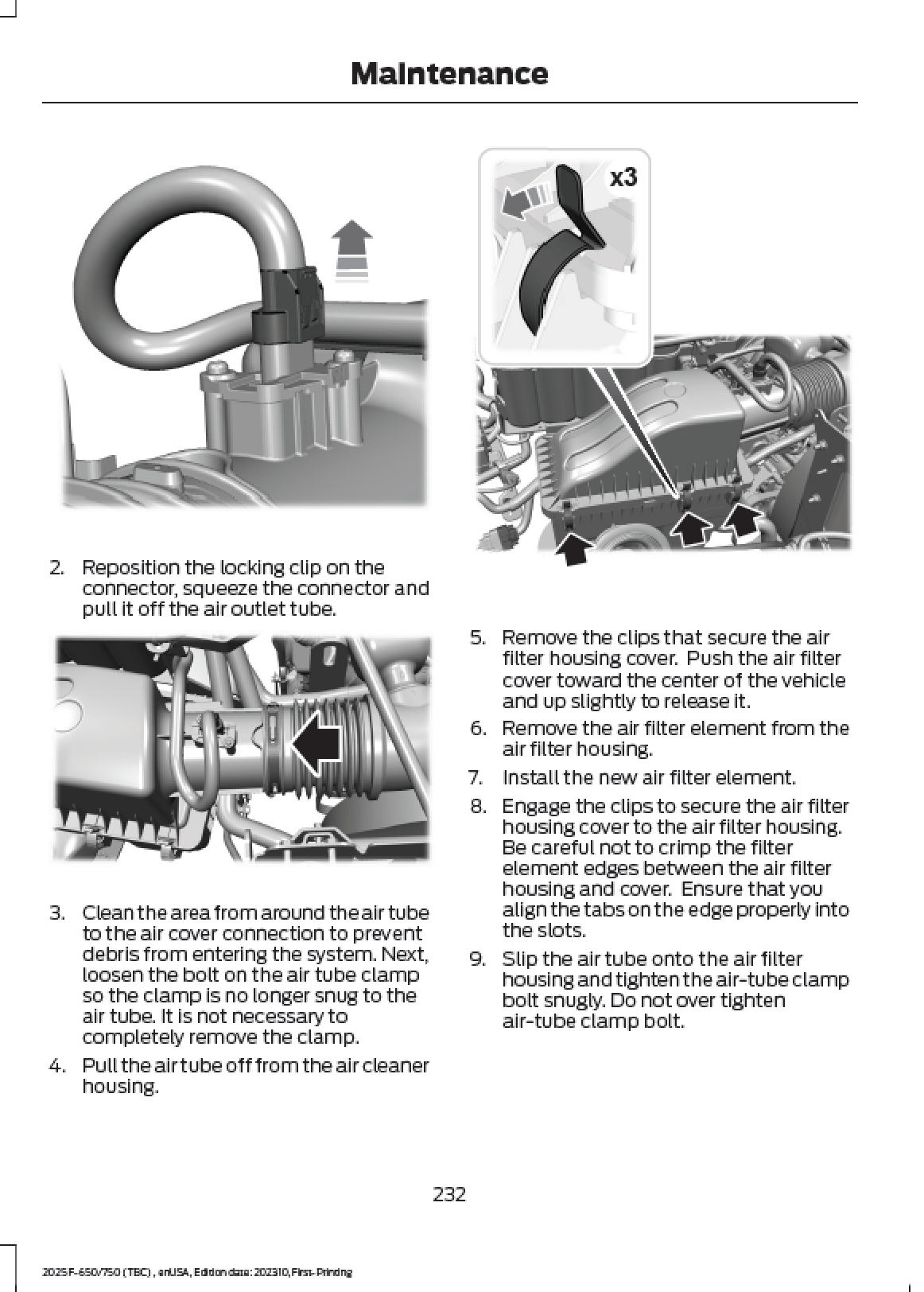 Maintenance

2. Reposition the locking clip on the connector, squeeze the connector and pull it off the air outlet tube.

3. Clean the area from around the air tube to the air cover connection to prevent debris from entering the system. Next, loosen the bolt on the air tube clamp so the clamp is no longer snug to the air tube. It is not necessary to completely remove the clamp.

4. Pull the air tube off from the air cleaner housing.

x3

5. Remove the clips that secure the air filter housing cover. Push the air filter cover toward the center of the vehicle and up slightly to release it.

6. Remove the air filter element from the air filter housing.

7. Install the new air filter element.

8. Engage the clips to secure the air filter housing cover to the air filter housing. Be careful not to crimp the filter element edges between the air filter housing and cover. Ensure that you align the tabs on the edge properly into the slots.

9. Slip the air tube onto the air filter housing and tighten the air-tube clamp bolt snugly. Do not over tighten air-tube clamp bolt.

232

2025 F-650/750 (TBC) , enUSA, Edition date: 202310, First-Printing