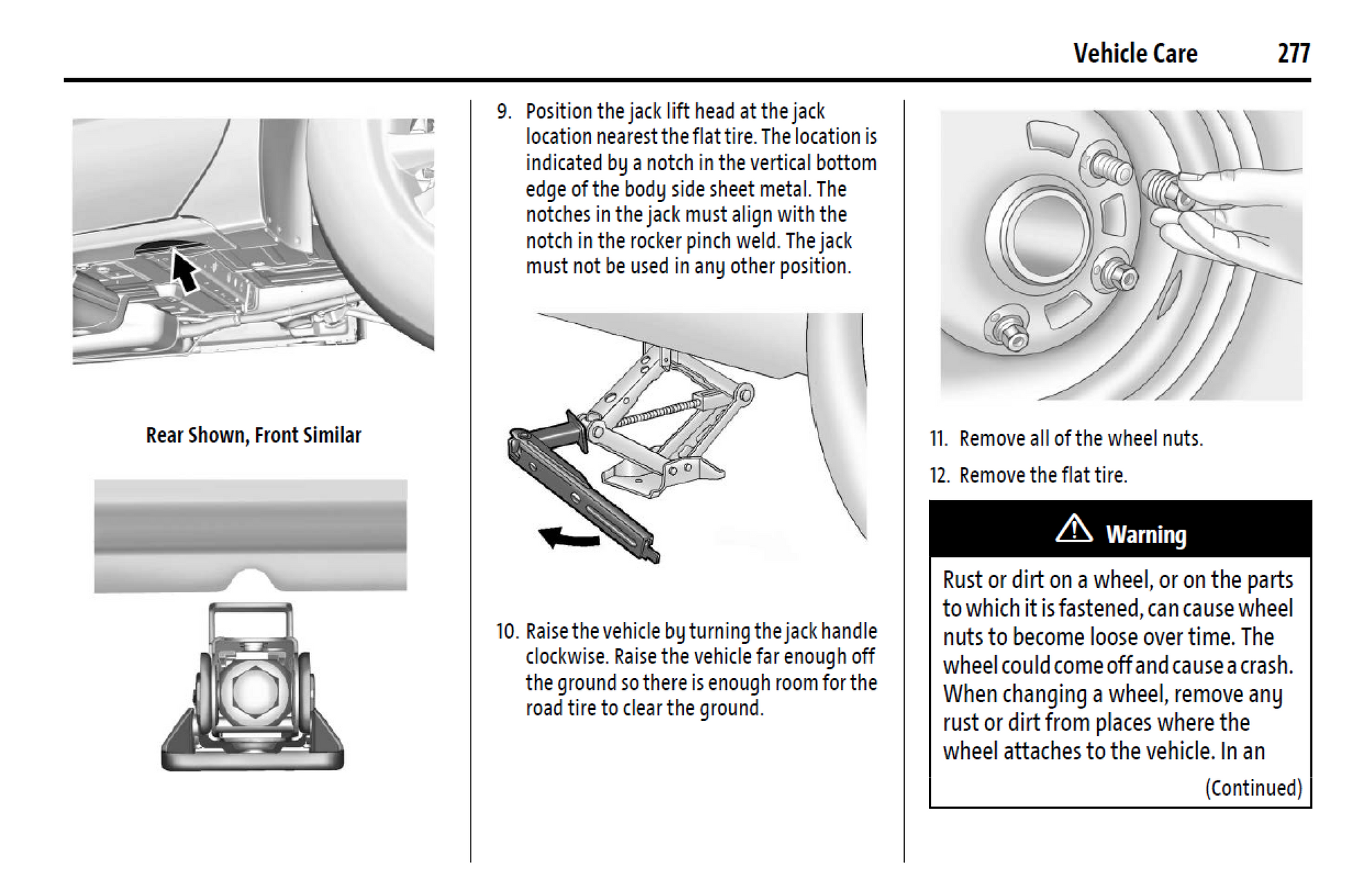 Vehicle Care 277

Rear Shown, Front Similar

9. Position the jack lift head at the jack location nearest the flat tire. The location is indicated by a notch in the vertical bottom edge of the body side sheet metal. The notches in the jack must align with the notch in the rocker pinch weld. The jack must not be used in any other position.

10. Raise the vehicle by turning the jack handle clockwise. Raise the vehicle far enough off the ground so there is enough room for the road tire to clear the ground.

11. Remove all of the wheel nuts.

12. Remove the flat tire.

Warning

Rust or dirt on a wheel, or on the parts to which it is fastened, can cause wheel nuts to become loose over time. The wheel could come off and cause a crash. When changing a wheel, remove any rust or dirt from places where the wheel attaches to the vehicle. In an

(Continued)