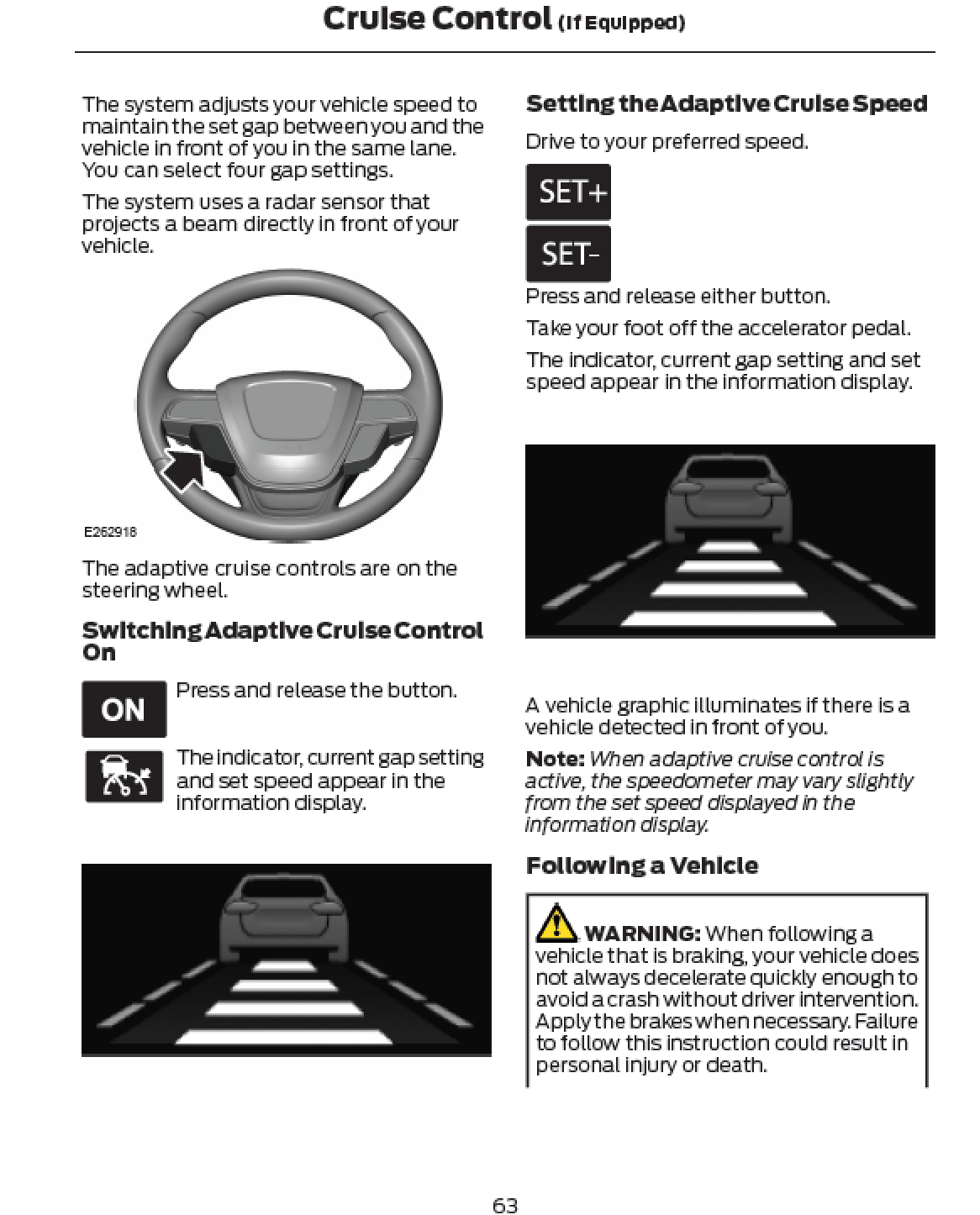 Cruise Control (If Equipped)

The system adjusts your vehicle speed to maintain the set gap between you and the vehicle in front of you in the same lane. You can select four gap settings.

The system uses a radar sensor that projects a beam directly in front of your vehicle.

E262918

The adaptive cruise controls are on the steering wheel.

Switching Adaptive Cruise Control On

ON

Press and release the button.

The indicator, current gap setting and set speed appear in the information display.

Setting the Adaptive Cruise Speed

Drive to your preferred speed.

SET+

SET-

Press and release either button.

Take your foot off the accelerator pedal.

The indicator, current gap setting and set speed appear in the information display.

A vehicle graphic illuminates if there is a vehicle detected in front of you.

Note: When adaptive cruise control is active, the speedometer may vary slightly from the set speed displayed in the information display.

Following a Vehicle

WARNING: When following a vehicle that is braking, your vehicle does not always decelerate quickly enough to avoid a crash without driver intervention. Apply the brakes when necessary. Failure to follow this instruction could result in personal injury or death.

63