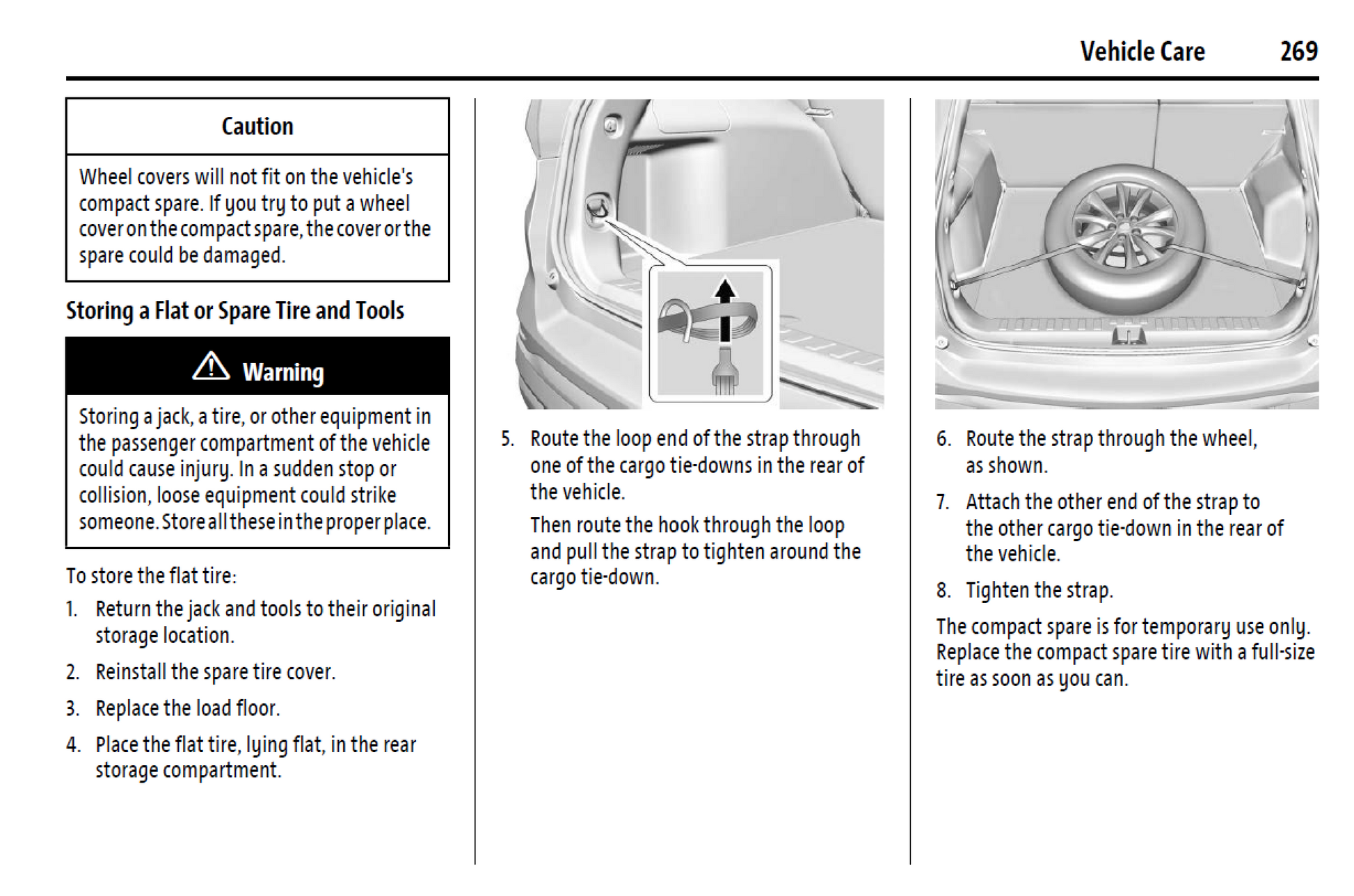 Vehicle Care 269

Caution

Wheel covers will not fit on the vehicle's compact spare. If you try to put a wheel cover on the compact spare, the cover or the spare could be damaged.

Storing a Flat or Spare Tire and Tools

Warning

Storing a jack, a tire, or other equipment in the passenger compartment of the vehicle could cause injury. In a sudden stop or collision, loose equipment could strike someone. Store all these in the proper place.

To store the flat tire:

1. Return the jack and tools to their original storage location.

2. Reinstall the spare tire cover.

3. Replace the load floor.

4. Place the flat tire, lying flat, in the rear storage compartment.

5. Route the loop end of the strap through one of the cargo tie-downs in the rear of the vehicle.

Then route the hook through the loop and pull the strap to tighten around the cargo tie-down.

6. Route the strap through the wheel, as shown.

7. Attach the other end of the strap to the other cargo tie-down in the rear of the vehicle.

8. Tighten the strap.

The compact spare is for temporary use only. Replace the compact spare tire with a full-size tire as soon as you can.