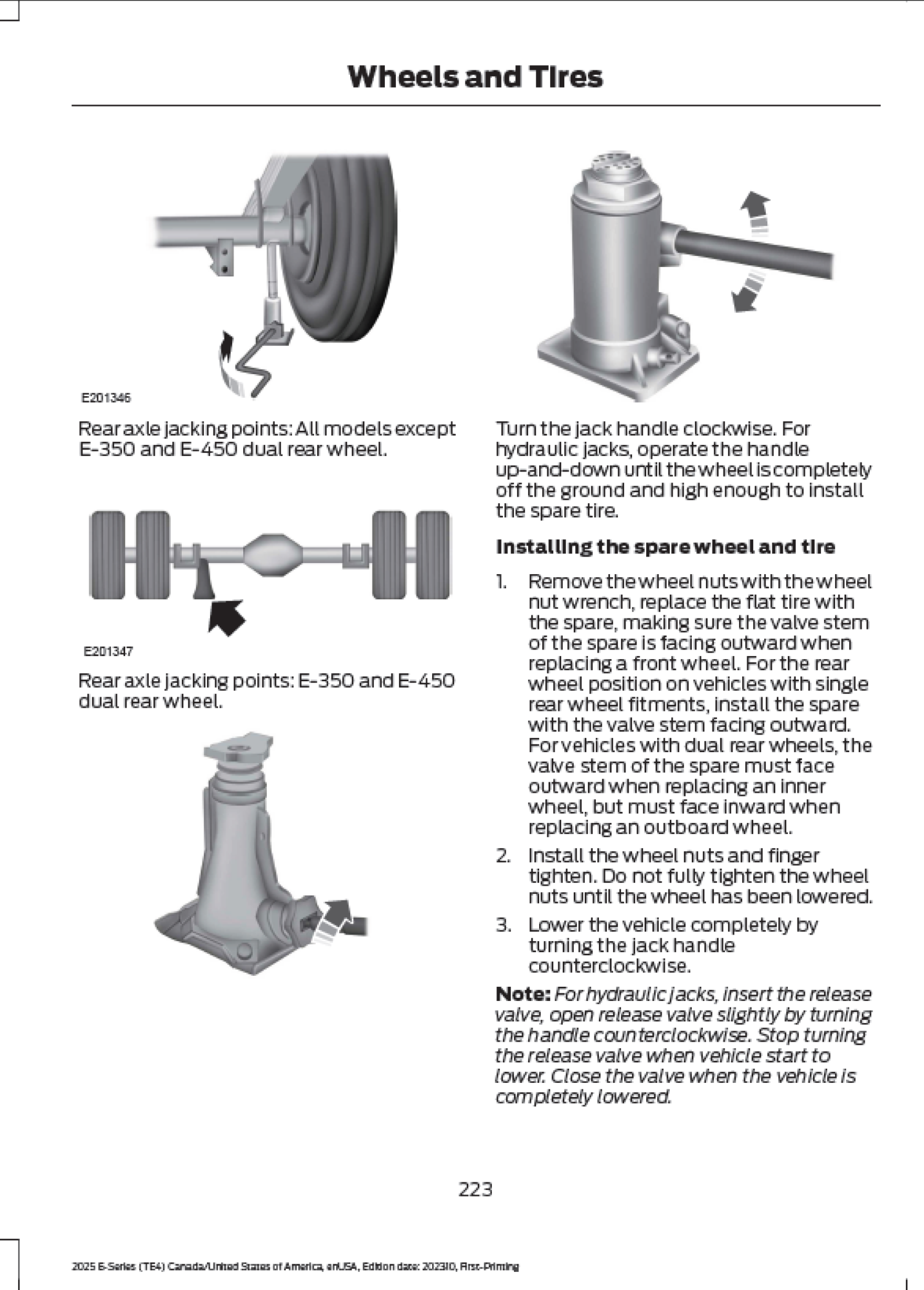 Wheels and Tires

E201346

Rear axle jacking points: All models except E-350 and E-450 dual rear wheel.

E201347

Rear axle jacking points: E-350 and E-450 dual rear wheel.

Turn the jack handle clockwise. For hydraulic jacks, operate the handle up-and-down until the wheel is completely off the ground and high enough to install the spare tire.

Installing the spare wheel and tire

1. Remove the wheel nuts with the wheel nut wrench, replace the flat tire with the spare, making sure the valve stem of the spare is facing outward when replacing a front wheel. For the rear wheel position on vehicles with single rear wheel fitments, install the spare with the valve stem facing outward. For vehicles with dual rear wheels, the valve stem of the spare must face outward when replacing an inner wheel, but must face inward when replacing an outboard wheel.
2. Install the wheel nuts and finger tighten. Do not fully tighten the wheel nuts until the wheel has been lowered.
3. Lower the vehicle completely by turning the jack handle counterclockwise.

Note: For hydraulic jacks, insert the release valve, open release valve slightly by turning the handle counterclockwise. Stop turning the release valve when vehicle start to lower. Close the valve when the vehicle is completely lowered.

223

2025 E-Series (TE4) Canada/United States of America, enUSA, Edition date: 202310, First-Printing