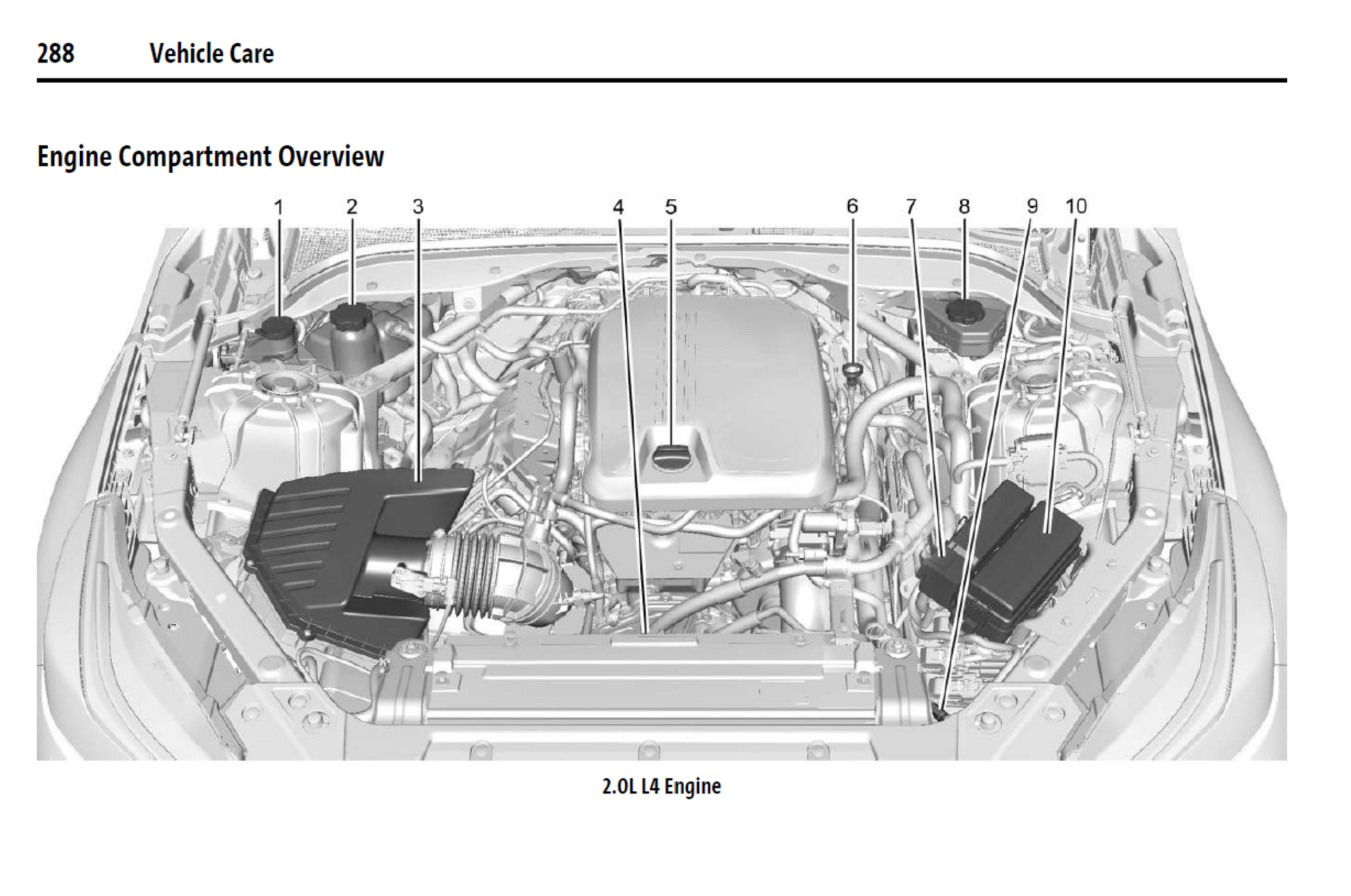 288 Vehicle Care

Engine Compartment Overview

1 2 3 4 5 6 7 8 9 10

2.0L L4 Engine