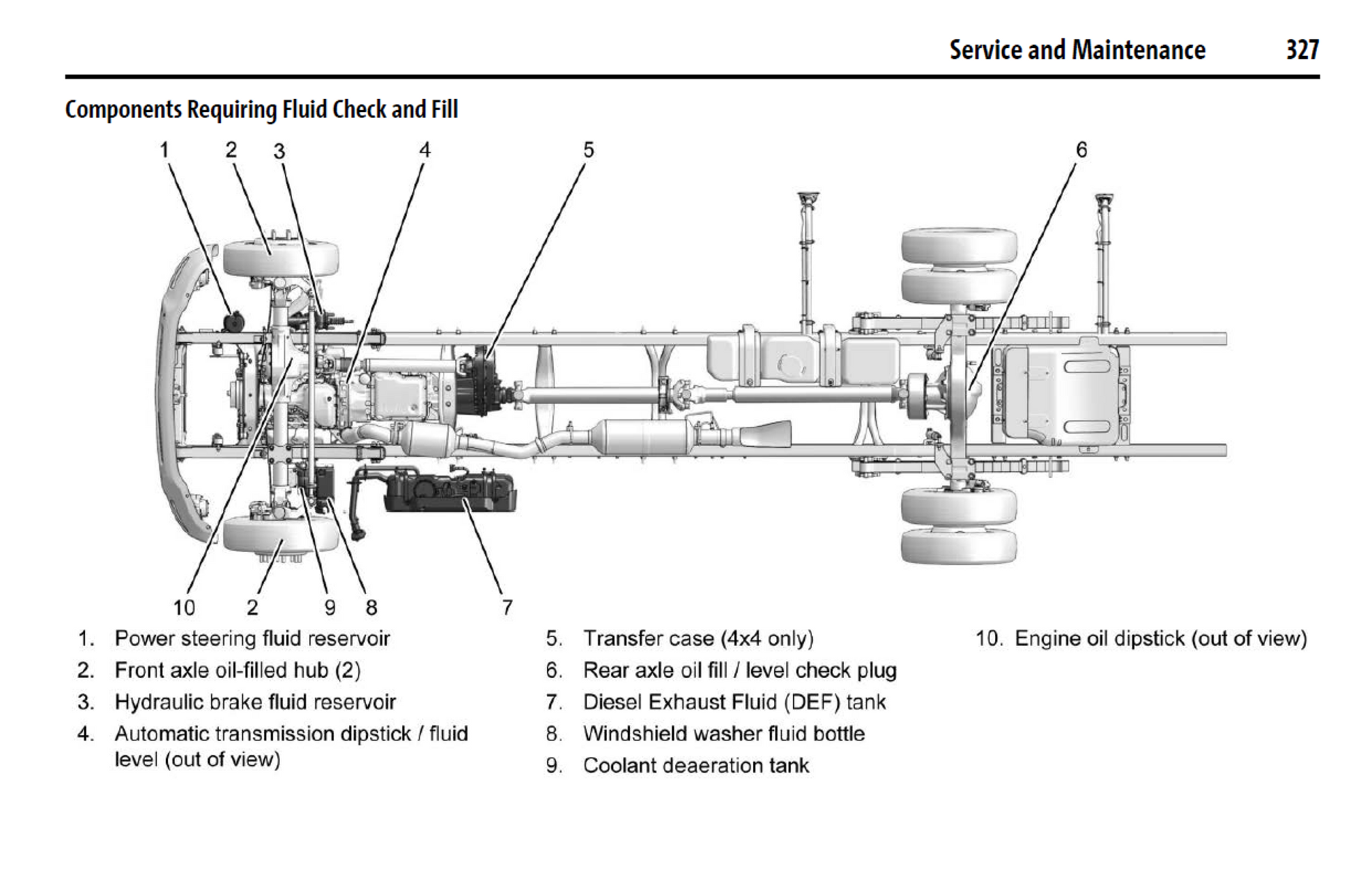 Service and Maintenance 327

Components Requiring Fluid Check and Fill

1 2 3 4 5 6

10 2 9 8 7

1. Power steering fluid reservoir
2. Front axle oil-filled hub (2)
3. Hydraulic brake fluid reservoir
4. Automatic transmission dipstick / fluid level (out of view)

5. Transfer case (4x4 only)
6. Rear axle oil fill / level check plug
7. Diesel Exhaust Fluid (DEF) tank
8. Windshield washer fluid bottle
9. Coolant deaeration tank

10. Engine oil dipstick (out of view)