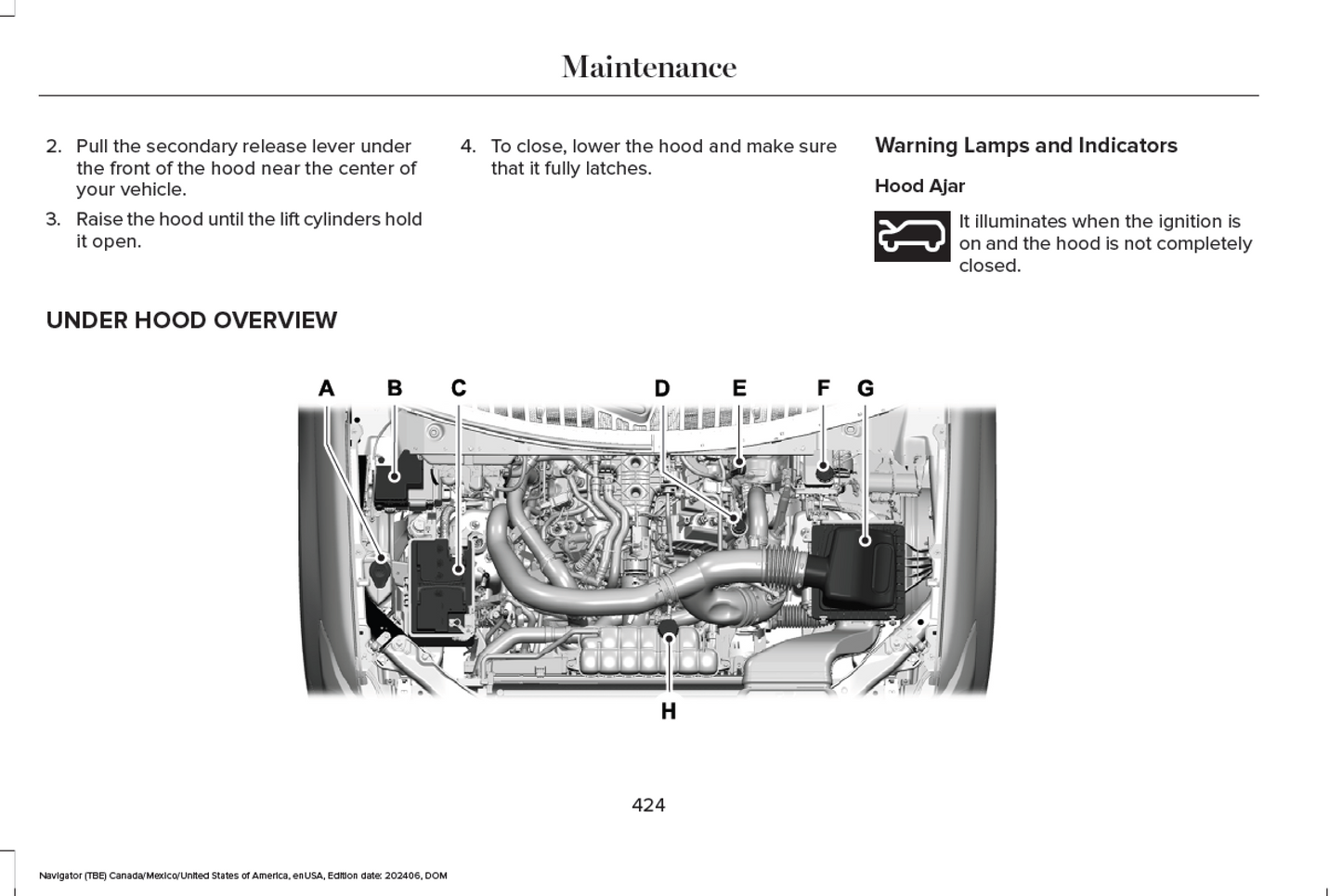 Maintenance

2. Pull the secondary release lever under the front of the hood near the center of your vehicle.

3. Raise the hood until the lift cylinders hold it open.

4. To close, lower the hood and make sure that it fully latches.

Warning Lamps and Indicators

Hood Ajar

It illuminates when the ignition is on and the hood is not completely closed.

UNDER HOOD OVERVIEW

A B C D E F G

H

424

Navigator (TBE) Canada/Mexico/United States of America, enUSA, Edition date: 202406, DOM