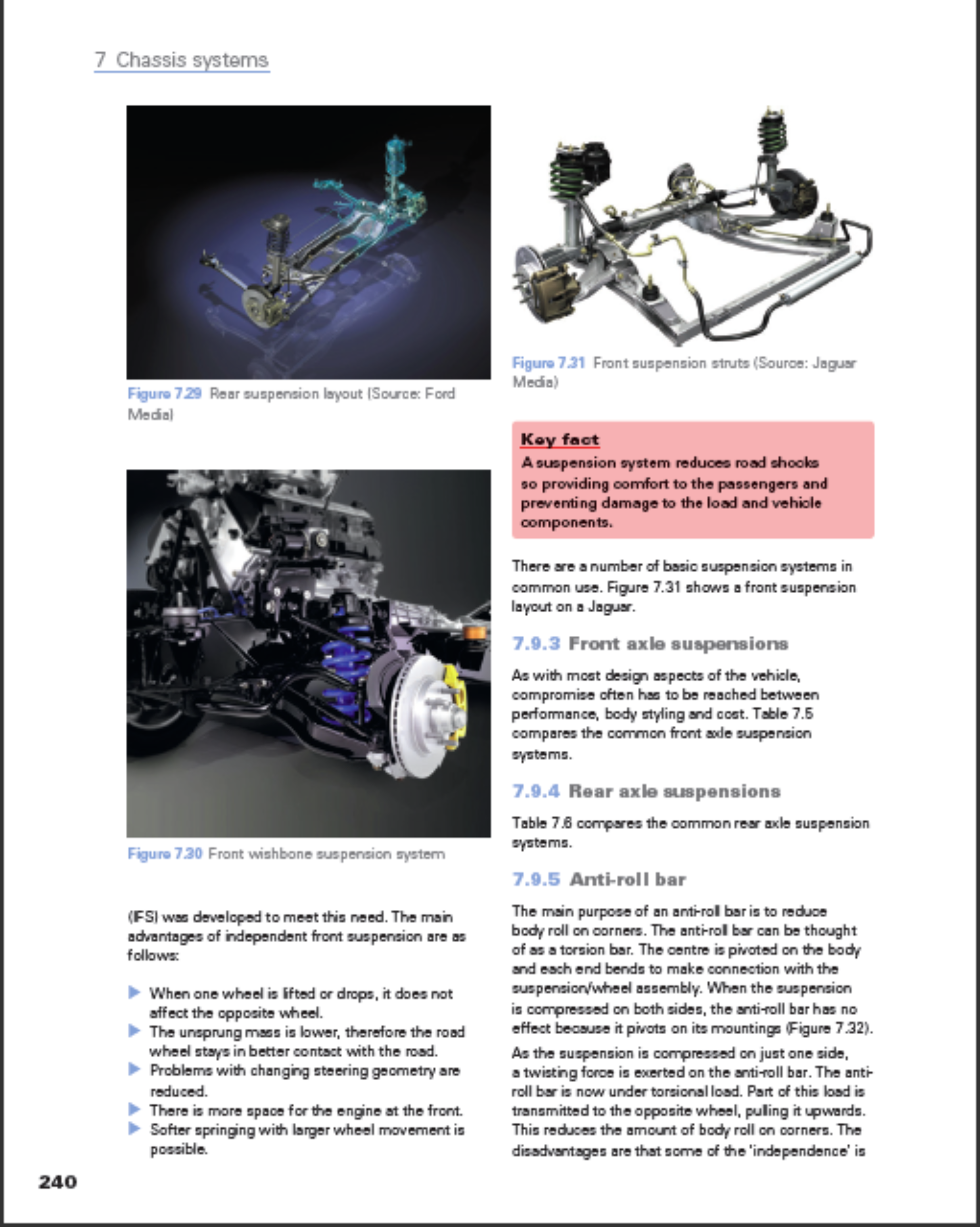 7 Chassis systems

Figure 7.29 Rear suspension layout (Source: Ford Media)

Figure 7.30 Front wishbone suspension system

(IFS) was developed to meet this need. The main advantages of independent front suspension are as follows:

▶ When one wheel is lifted or drops, it does not affect the opposite wheel.
▶ The unsprung mass is lower, therefore the road wheel stays in better contact with the road.
▶ Problems with changing steering geometry are reduced.
▶ There is more space for the engine at the front.
▶ Softer springing with larger wheel movement is possible.

Figure 7.31 Front suspension struts (Source: Jaguar Media)

Key fact
A suspension system reduces road shocks so providing comfort to the passengers and preventing damage to the load and vehicle components.

There are a number of basic suspension systems in common use. Figure 7.31 shows a front suspension layout on a Jaguar.

7.9.3 Front axle suspensions

As with most design aspects of the vehicle, compromise often has to be reached between performance, body styling and cost. Table 7.5 compares the common front axle suspension systems.

7.9.4 Rear axle suspensions

Table 7.6 compares the common rear axle suspension systems.

7.9.5 Anti-roll bar

The main purpose of an anti-roll bar is to reduce body roll on corners. The anti-roll bar can be thought of as a torsion bar. The centre is pivoted on the body and each end bends to make connection with the suspension/wheel assembly. When the suspension is compressed on both sides, the anti-roll bar has no effect because it pivots on its mountings (Figure 7.32).

As the suspension is compressed on just one side, a twisting force is exerted on the anti-roll bar. The anti-roll bar is now under torsional load. Part of this load is transmitted to the opposite wheel, pulling it upwards. This reduces the amount of body roll on corners. The disadvantages are that some of the 'independence' is

240