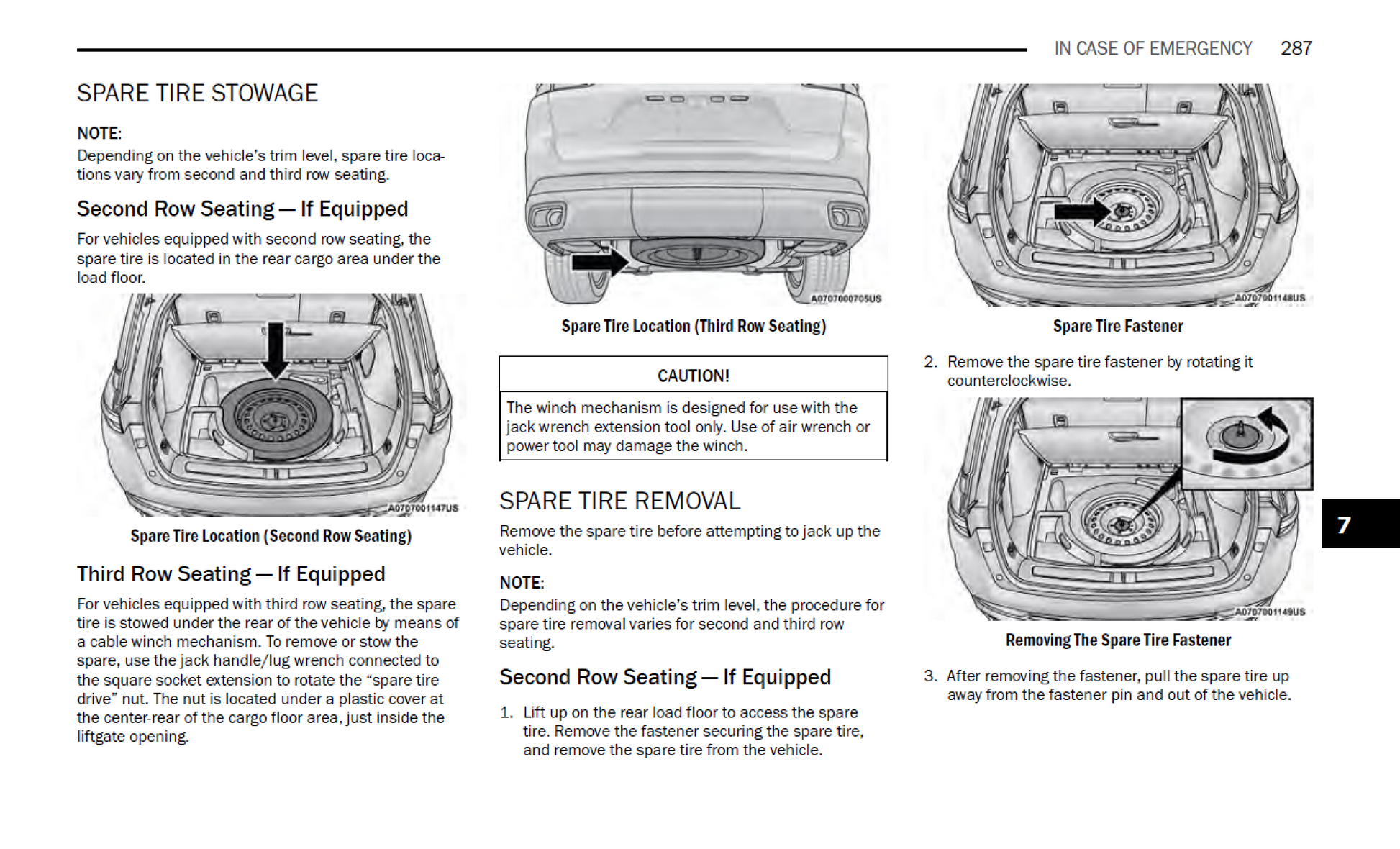 IN CASE OF EMERGENCY 287

SPARE TIRE STOWAGE

NOTE:
Depending on the vehicle's trim level, spare tire locations vary from second and third row seating.

Second Row Seating — If Equipped

For vehicles equipped with second row seating, the spare tire is located in the rear cargo area under the load floor.

A0707001147US

Spare Tire Location (Second Row Seating)

Third Row Seating — If Equipped

For vehicles equipped with third row seating, the spare tire is stowed under the rear of the vehicle by means of a cable winch mechanism. To remove or stow the spare, use the jack handle/lug wrench connected to the square socket extension to rotate the "spare tire drive" nut. The nut is located under a plastic cover at the center-rear of the cargo floor area, just inside the liftgate opening.

A0707000705US

Spare Tire Location (Third Row Seating)

CAUTION!

The winch mechanism is designed for use with the jack wrench extension tool only. Use of air wrench or power tool may damage the winch.

SPARE TIRE REMOVAL

Remove the spare tire before attempting to jack up the vehicle.

NOTE:
Depending on the vehicle's trim level, the procedure for spare tire removal varies for second and third row seating.

Second Row Seating — If Equipped

1. Lift up on the rear load floor to access the spare tire. Remove the fastener securing the spare tire, and remove the spare tire from the vehicle.

A0707001148US

Spare Tire Fastener

2. Remove the spare tire fastener by rotating it counterclockwise.

A0707001149US

Removing The Spare Tire Fastener

3. After removing the fastener, pull the spare tire up away from the fastener pin and out of the vehicle.

7