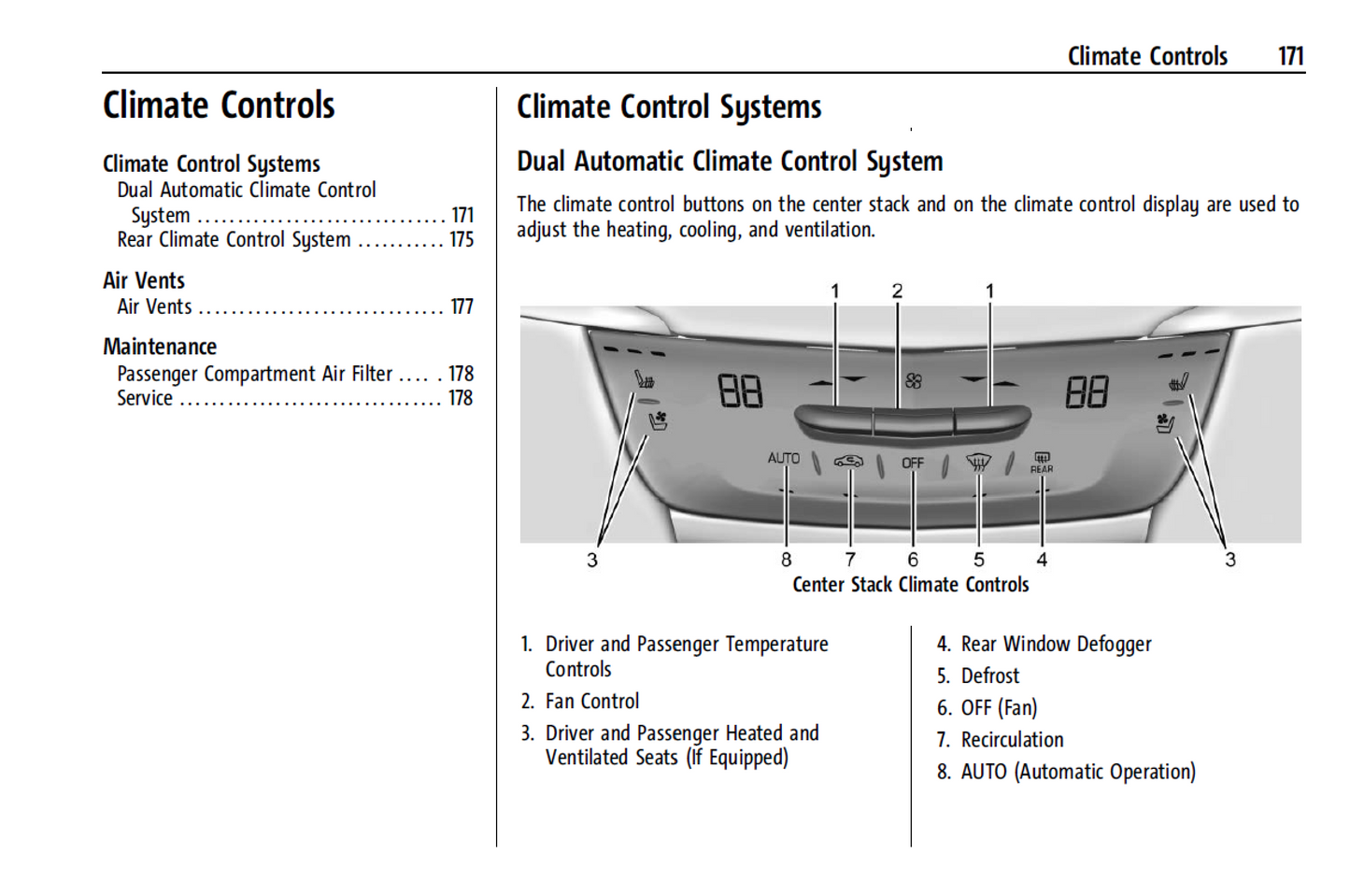 Climate Controls 171

Climate Controls

Climate Control Systems
Dual Automatic Climate Control System . . . . . . . . . . . . . . . . . . . . . . . . . . . . . . 171
Rear Climate Control System . . . . . . . . . . . 175

Air Vents
Air Vents . . . . . . . . . . . . . . . . . . . . . . . . . . . . . . 177

Maintenance
Passenger Compartment Air Filter . . . . . 178
Service . . . . . . . . . . . . . . . . . . . . . . . . . . . . . . . . 178

Climate Control Systems

Dual Automatic Climate Control System

The climate control buttons on the center stack and on the climate control display are used to adjust the heating, cooling, and ventilation.

1 2 1

88 88

AUTO OFF REAR

3 8 7 6 5 4 3

Center Stack Climate Controls

1. Driver and Passenger Temperature Controls
2. Fan Control
3. Driver and Passenger Heated and Ventilated Seats (If Equipped)

4. Rear Window Defogger
5. Defrost
6. OFF (Fan)
7. Recirculation
8. AUTO (Automatic Operation)