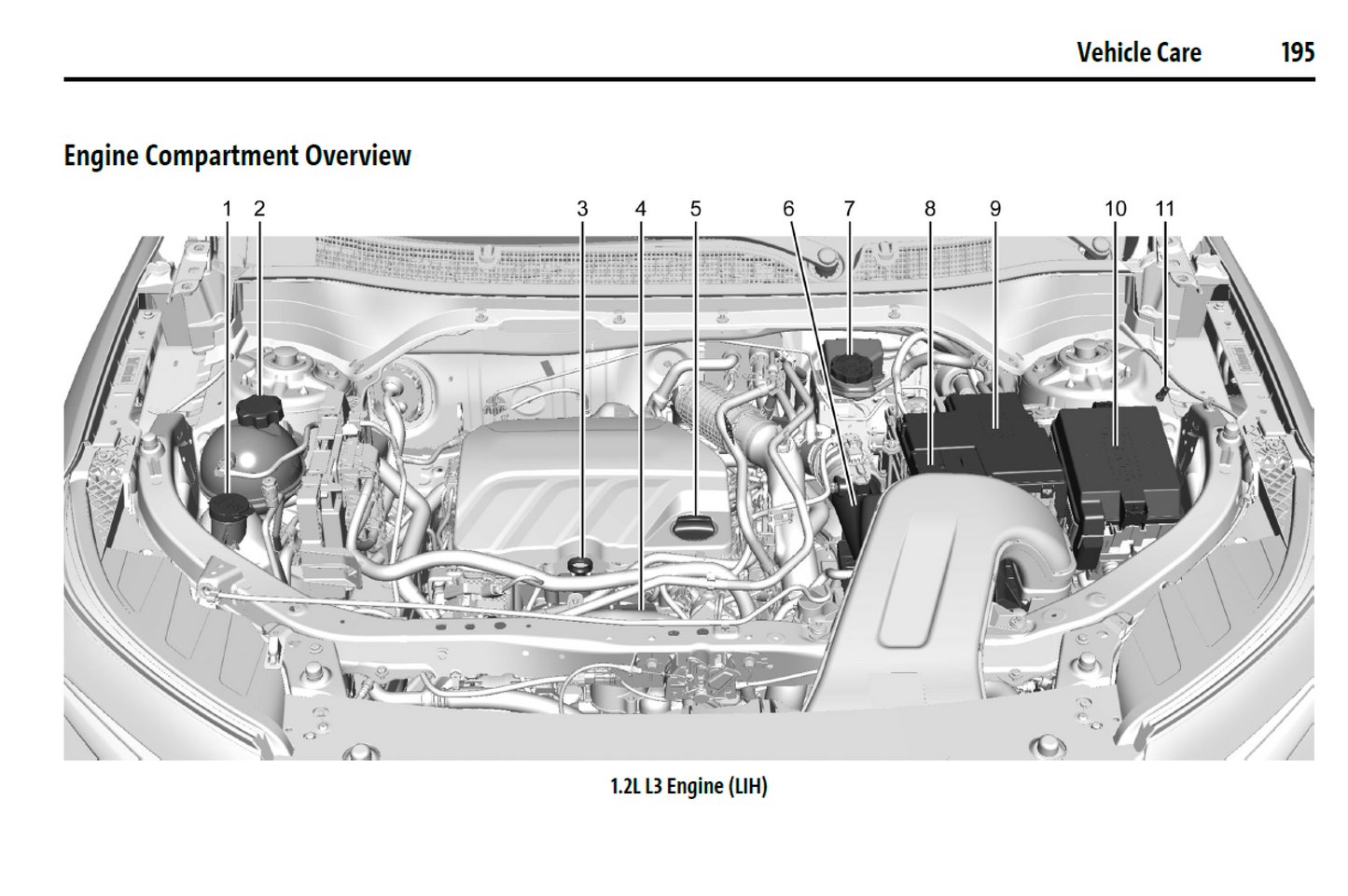 Vehicle Care 195

Engine Compartment Overview

1 2 3 4 5 6 7 8 9 10 11

1.2L L3 Engine (LIH)