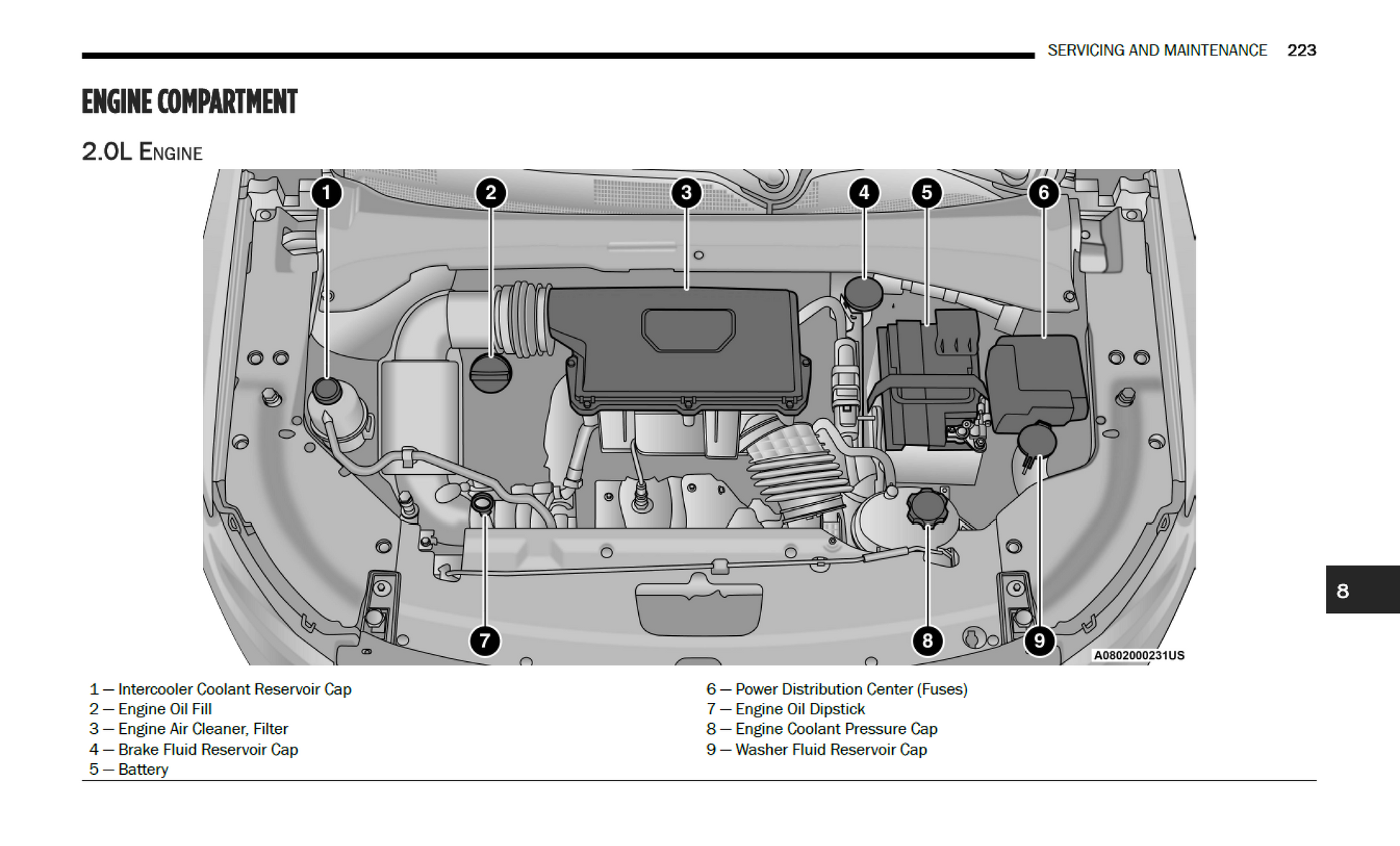 SERVICING AND MAINTENANCE 223

ENGINE COMPARTMENT

2.0L ENGINE

1 2 3 4 5 6

7 8 9

A0802000231US

8

1 — Intercooler Coolant Reservoir Cap
2 — Engine Oil Fill
3 — Engine Air Cleaner, Filter
4 — Brake Fluid Reservoir Cap
5 — Battery

6 — Power Distribution Center (Fuses)
7 — Engine Oil Dipstick
8 — Engine Coolant Pressure Cap
9 — Washer Fluid Reservoir Cap