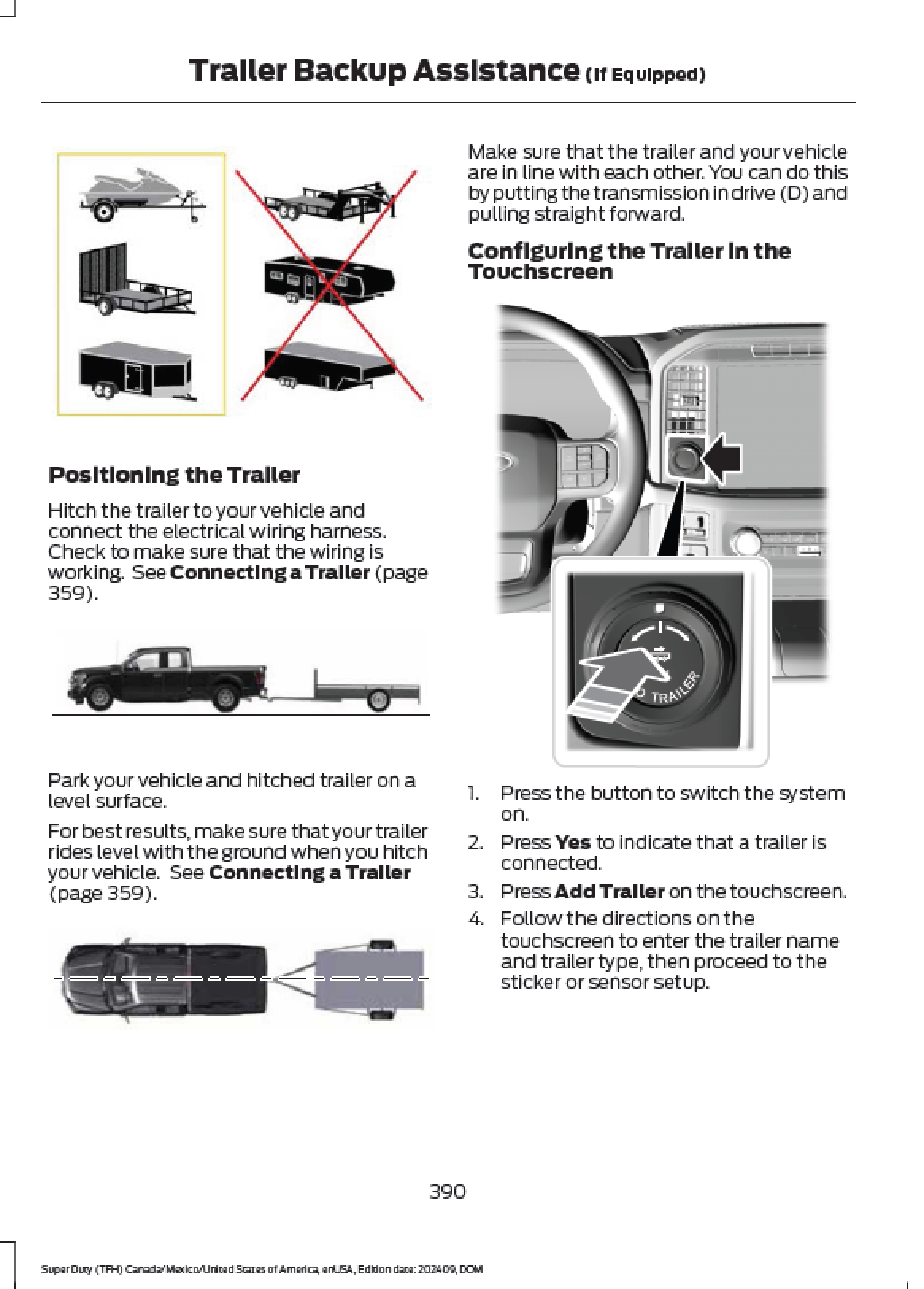 Trailer Backup Assistance (If Equipped)

Positioning the Trailer

Hitch the trailer to your vehicle and connect the electrical wiring harness. Check to make sure that the wiring is working. See Connecting a Trailer (page 359).

Park your vehicle and hitched trailer on a level surface.

For best results, make sure that your trailer rides level with the ground when you hitch your vehicle. See Connecting a Trailer (page 359).

Make sure that the trailer and your vehicle are in line with each other. You can do this by putting the transmission in drive (D) and pulling straight forward.

Configuring the Trailer in the Touchscreen

TRAILER

1. Press the button to switch the system on.
2. Press Yes to indicate that a trailer is connected.
3. Press Add Trailer on the touchscreen.
4. Follow the directions on the touchscreen to enter the trailer name and trailer type, then proceed to the sticker or sensor setup.

390

Super Duty (TFH) Canada/Mexico/United States of America, enUSA, Edition date: 202409, DOM