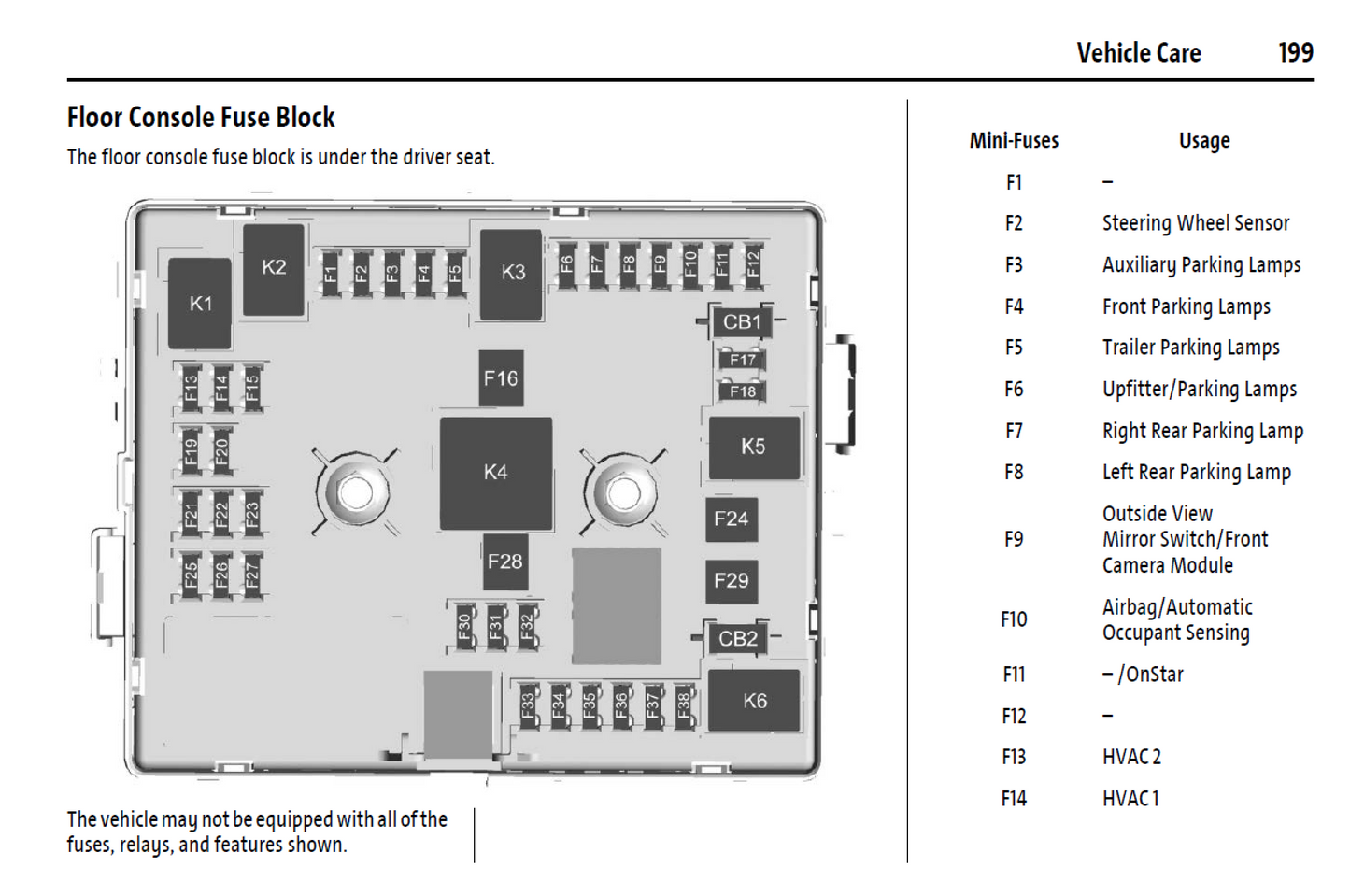 Vehicle Care 199

Floor Console Fuse Block

The floor console fuse block is under the driver seat.

K1
K2
F1 F2 F3 F4 F5
K3
F6 F7 F8 F9 F10 F11 F12
CB1
F17
F18
F13 F14 F15
F16
F19 F20
K4
K5
F21 F22 F23
F24
F25 F26 F27
F28
F29
F30 F31 F32
CB2
F33 F34 F35 F36 F37 F38
K6

The vehicle may not be equipped with all of the fuses, relays, and features shown.

| Mini-Fuses | Usage |
|---|---|
| F1 | – |
| F2 | Steering Wheel Sensor |
| F3 | Auxiliary Parking Lamps |
| F4 | Front Parking Lamps |
| F5 | Trailer Parking Lamps |
| F6 | Upfitter/Parking Lamps |
| F7 | Right Rear Parking Lamp |
| F8 | Left Rear Parking Lamp |
| F9 | Outside View Mirror Switch/Front Camera Module |
| F10 | Airbag/Automatic Occupant Sensing |
| F11 | – /OnStar |
| F12 | – |
| F13 | HVAC 2 |
| F14 | HVAC 1 |