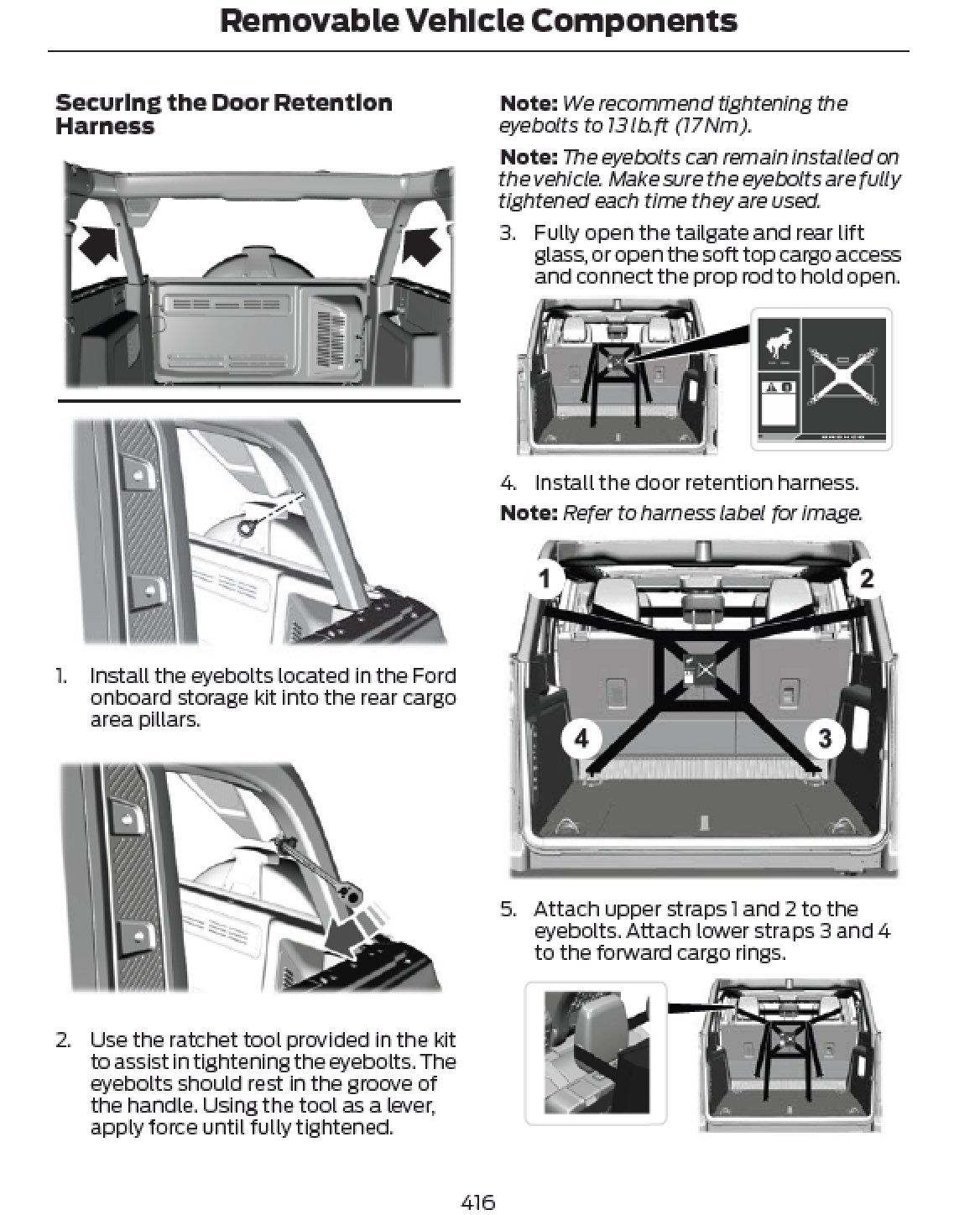 Removable Vehicle Components

Securing the Door Retention Harness

1. Install the eyebolts located in the Ford onboard storage kit into the rear cargo area pillars.

2. Use the ratchet tool provided in the kit to assist in tightening the eyebolts. The eyebolts should rest in the groove of the handle. Using the tool as a lever, apply force until fully tightened.

Note: We recommend tightening the eyebolts to 13 lb.ft (17 Nm).

Note: The eyebolts can remain installed on the vehicle. Make sure the eyebolts are fully tightened each time they are used.

3. Fully open the tailgate and rear lift glass, or open the soft top cargo access and connect the prop rod to hold open.

4. Install the door retention harness.

Note: Refer to harness label for image.

1
2
4
3

5. Attach upper straps 1 and 2 to the eyebolts. Attach lower straps 3 and 4 to the forward cargo rings.

416