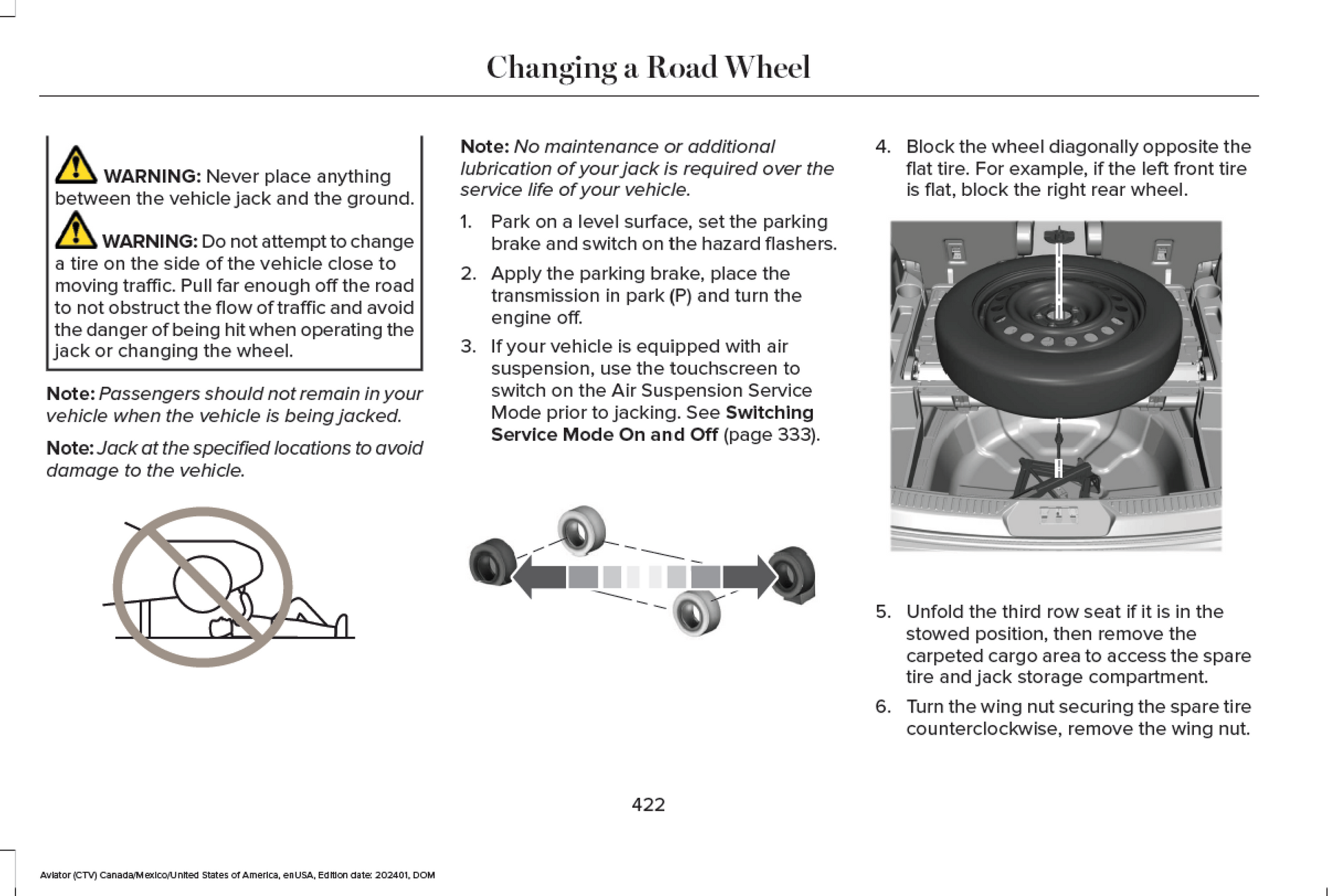 Changing a Road Wheel

WARNING: Never place anything between the vehicle jack and the ground.

WARNING: Do not attempt to change a tire on the side of the vehicle close to moving traffic. Pull far enough off the road to not obstruct the flow of traffic and avoid the danger of being hit when operating the jack or changing the wheel.

Note: Passengers should not remain in your vehicle when the vehicle is being jacked.

Note: Jack at the specified locations to avoid damage to the vehicle.

Note: No maintenance or additional lubrication of your jack is required over the service life of your vehicle.

1. Park on a level surface, set the parking brake and switch on the hazard flashers.

2. Apply the parking brake, place the transmission in park (P) and turn the engine off.

3. If your vehicle is equipped with air suspension, use the touchscreen to switch on the Air Suspension Service Mode prior to jacking. See Switching Service Mode On and Off (page 333).

4. Block the wheel diagonally opposite the flat tire. For example, if the left front tire is flat, block the right rear wheel.

5. Unfold the third row seat if it is in the stowed position, then remove the carpeted cargo area to access the spare tire and jack storage compartment.

6. Turn the wing nut securing the spare tire counterclockwise, remove the wing nut.

422

Aviator (CTV) Canada/Mexico/United States of America, enUSA, Edition date: 202401, DOM