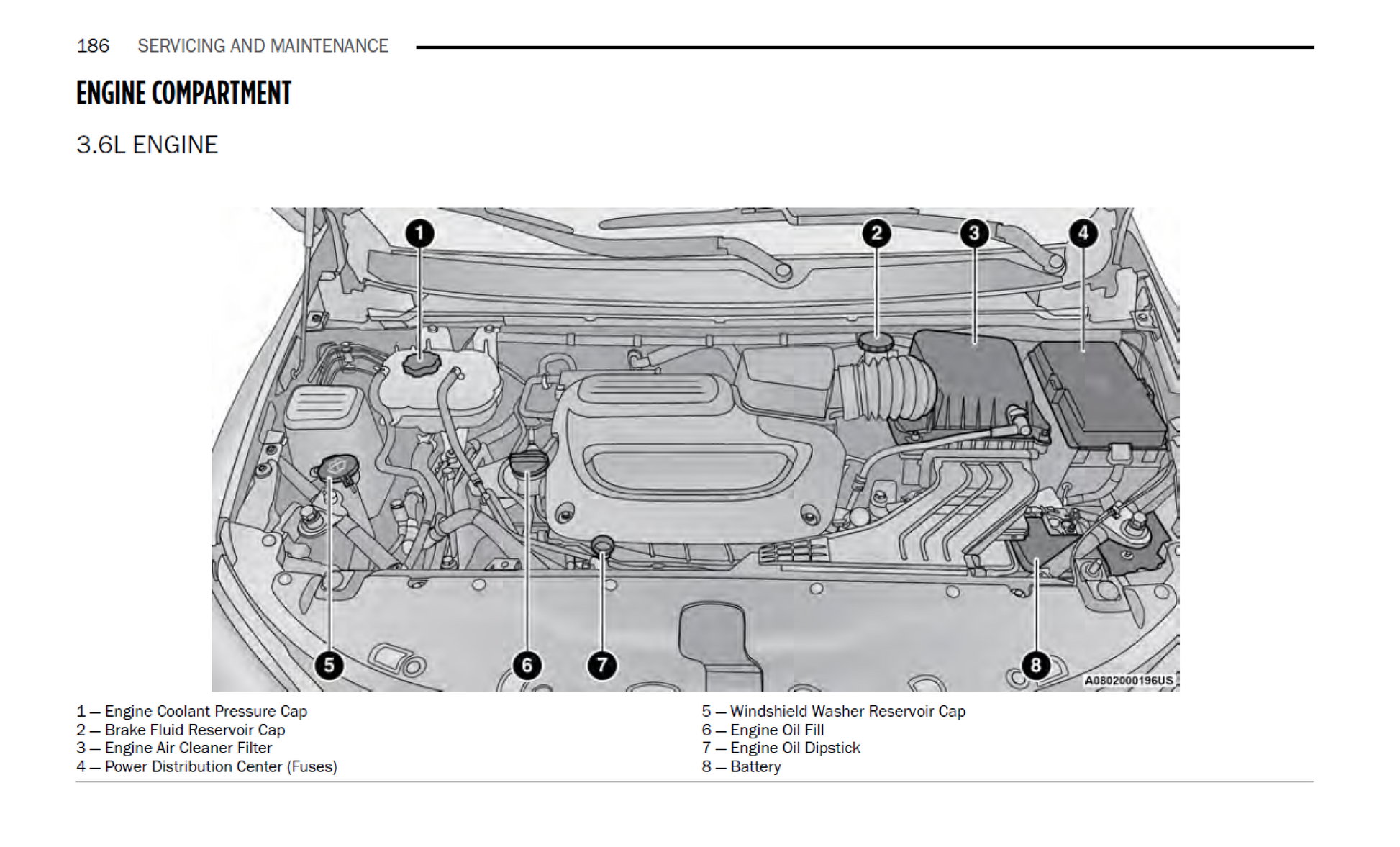 186 SERVICING AND MAINTENANCE

ENGINE COMPARTMENT

3.6L ENGINE

1 2 3 4 5 6 7 8

A0802000196US

1 — Engine Coolant Pressure Cap
2 — Brake Fluid Reservoir Cap
3 — Engine Air Cleaner Filter
4 — Power Distribution Center (Fuses)

5 — Windshield Washer Reservoir Cap
6 — Engine Oil Fill
7 — Engine Oil Dipstick
8 — Battery