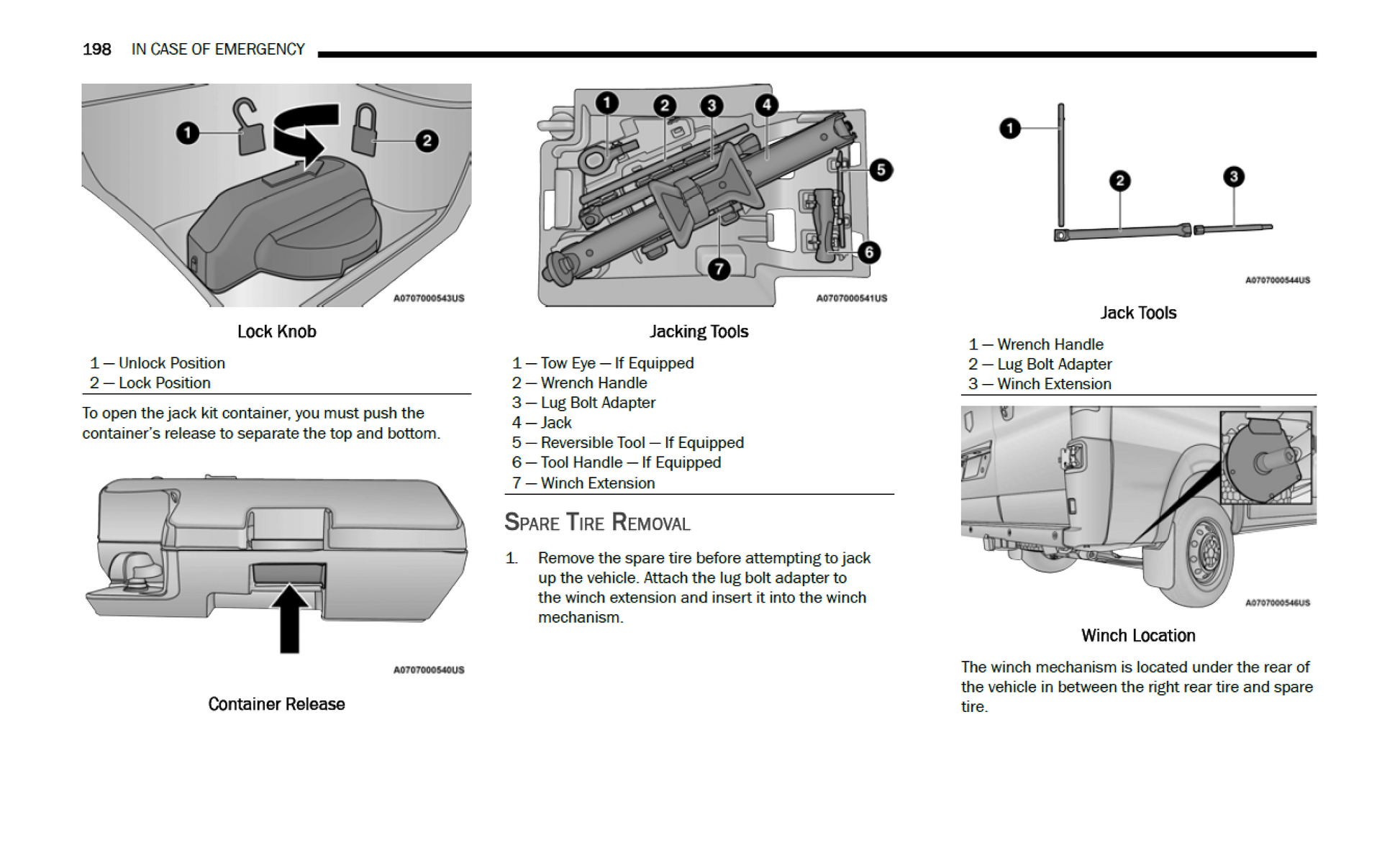 198 IN CASE OF EMERGENCY

1

2

A0707000543US

Lock Knob

1 — Unlock Position
2 — Lock Position

To open the jack kit container, you must push the container's release to separate the top and bottom.

A0707000540US

Container Release

1 2 3 4

5

6

7

A0707000541US

Jacking Tools

1 — Tow Eye — If Equipped
2 — Wrench Handle
3 — Lug Bolt Adapter
4 — Jack
5 — Reversible Tool — If Equipped
6 — Tool Handle — If Equipped
7 — Winch Extension

SPARE TIRE REMOVAL

1. Remove the spare tire before attempting to jack up the vehicle. Attach the lug bolt adapter to the winch extension and insert it into the winch mechanism.

1

2

3

A0707000544US

Jack Tools

1 — Wrench Handle
2 — Lug Bolt Adapter
3 — Winch Extension

A0707000546US

Winch Location

The winch mechanism is located under the rear of the vehicle in between the right rear tire and spare tire.