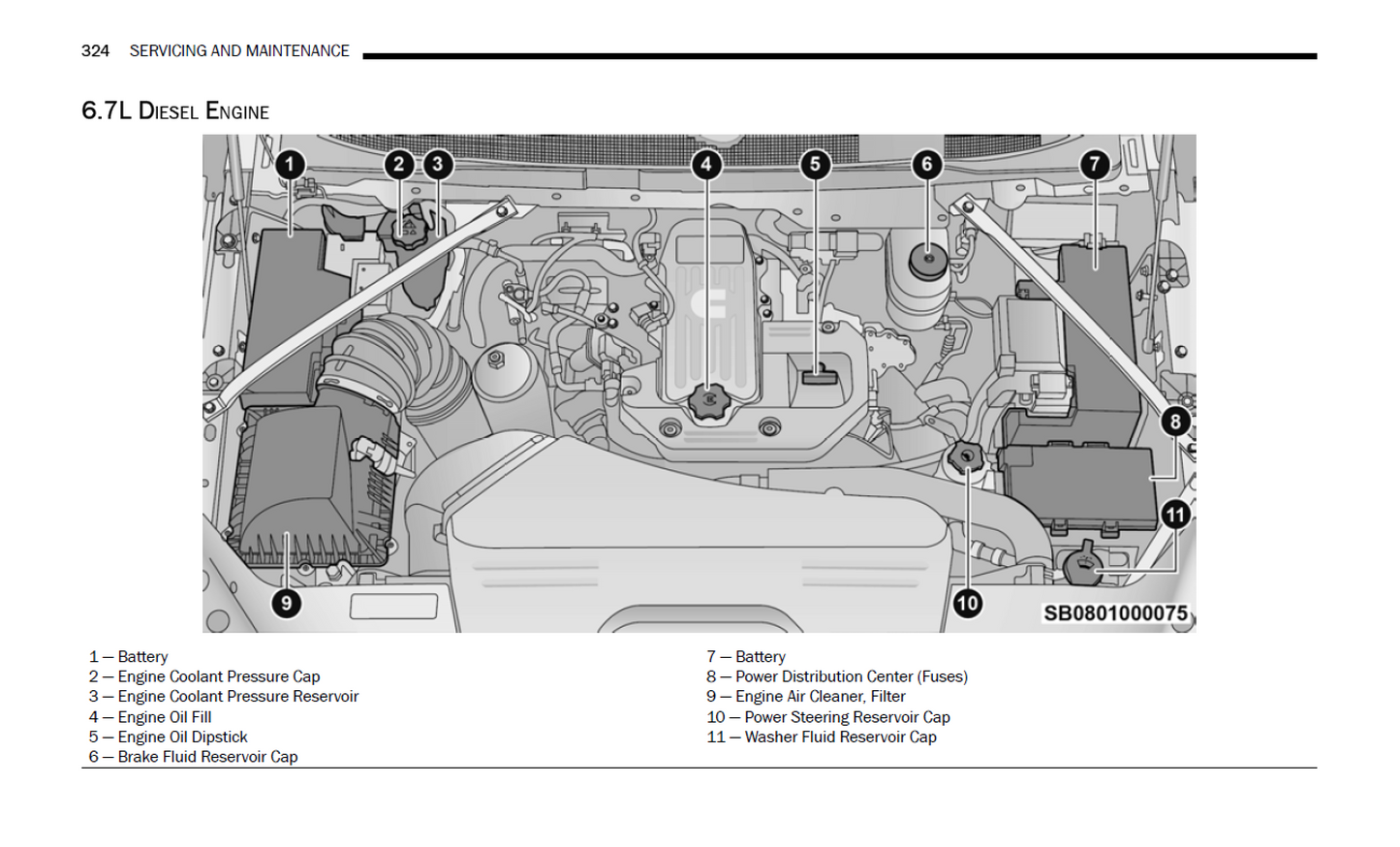 324 SERVICING AND MAINTENANCE

6.7L DIESEL ENGINE

1 2 3 4 5 6 7 8 9 10 11

SB0801000075

1 — Battery
2 — Engine Coolant Pressure Cap
3 — Engine Coolant Pressure Reservoir
4 — Engine Oil Fill
5 — Engine Oil Dipstick
6 — Brake Fluid Reservoir Cap

7 — Battery
8 — Power Distribution Center (Fuses)
9 — Engine Air Cleaner, Filter
10 — Power Steering Reservoir Cap
11 — Washer Fluid Reservoir Cap