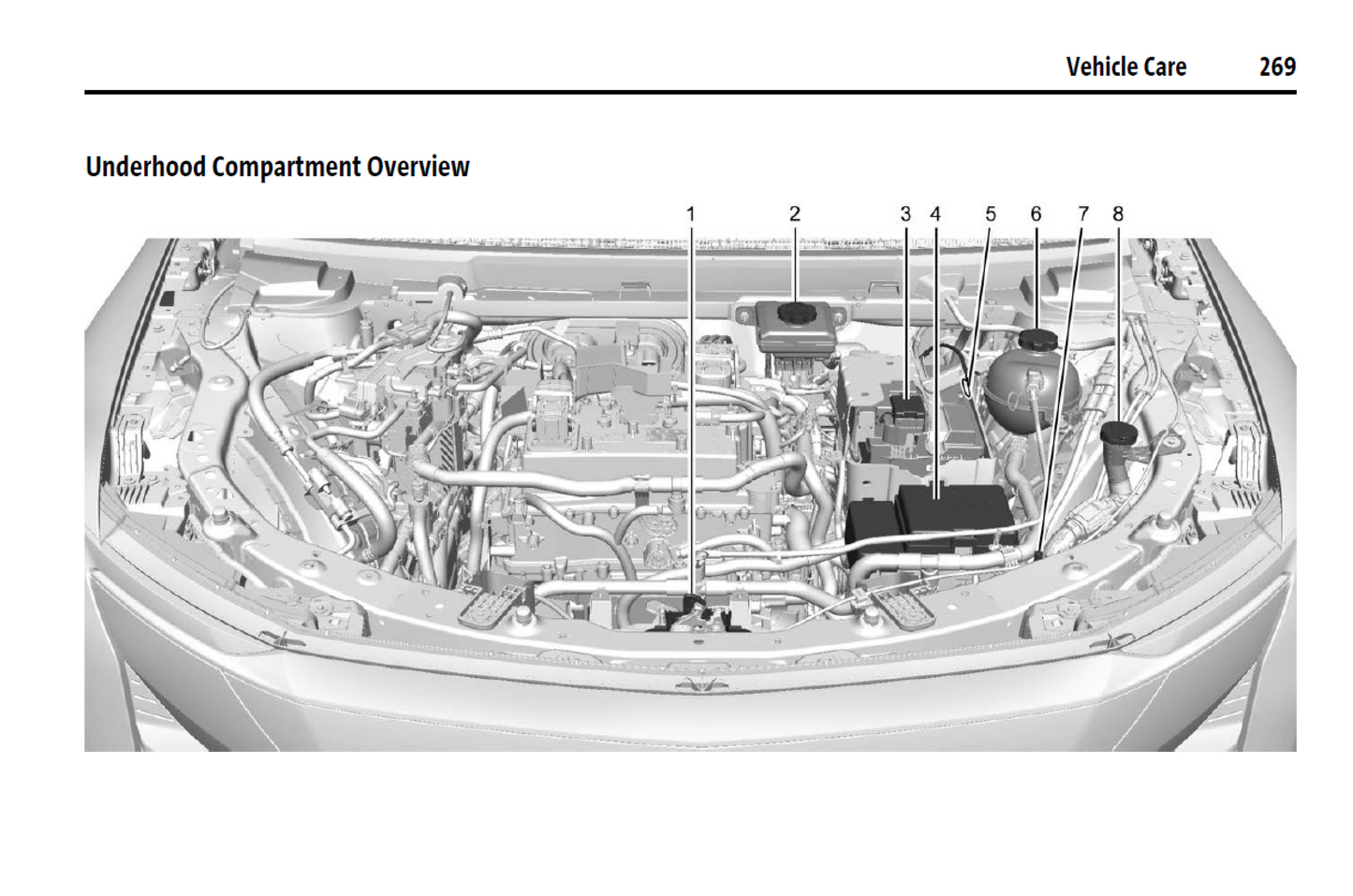 Vehicle Care 269

Underhood Compartment Overview

1 2 3 4 5 6 7 8