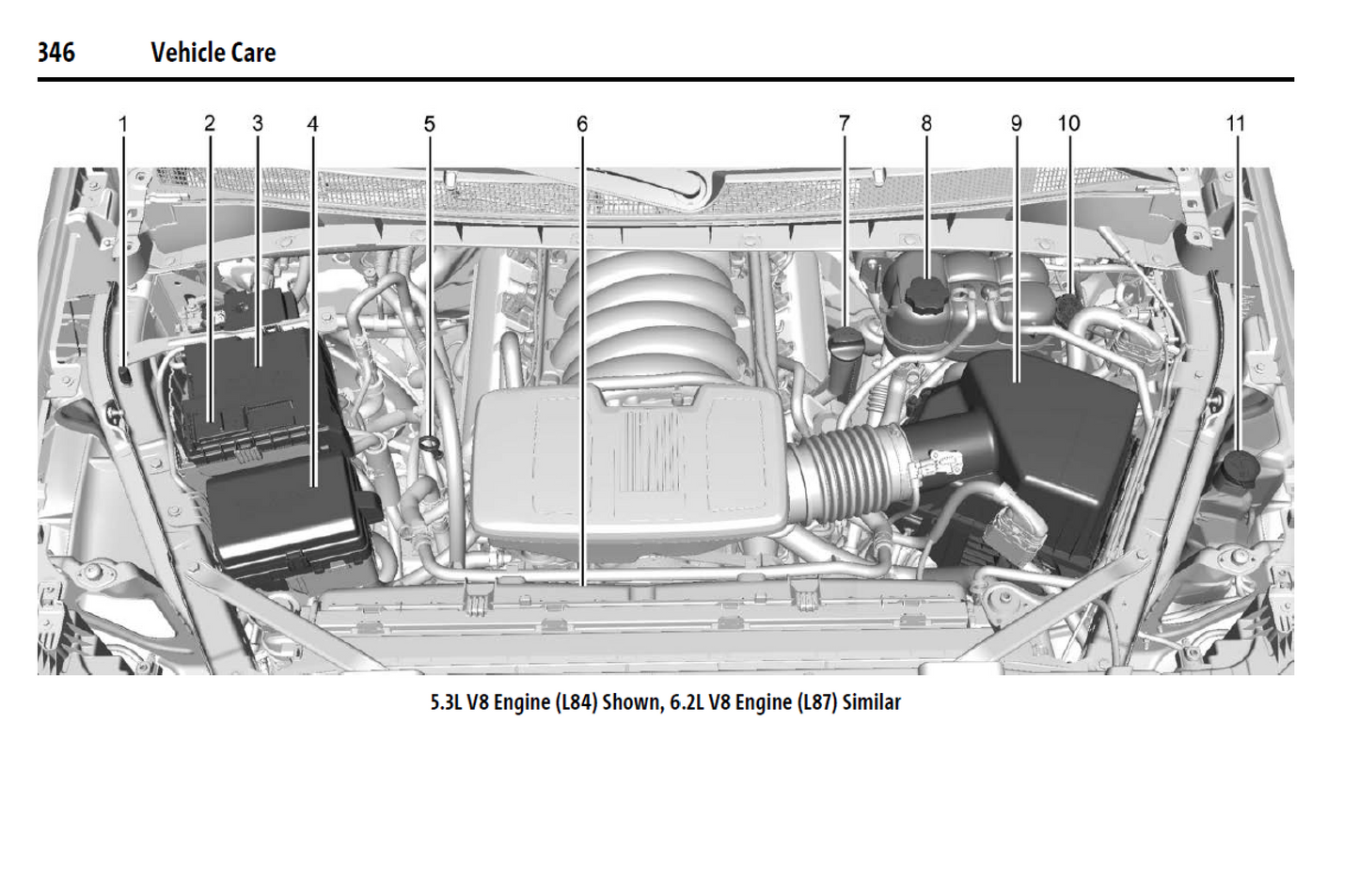 346 Vehicle Care

1 2 3 4 5 6 7 8 9 10 11

5.3L V8 Engine (L84) Shown, 6.2L V8 Engine (L87) Similar