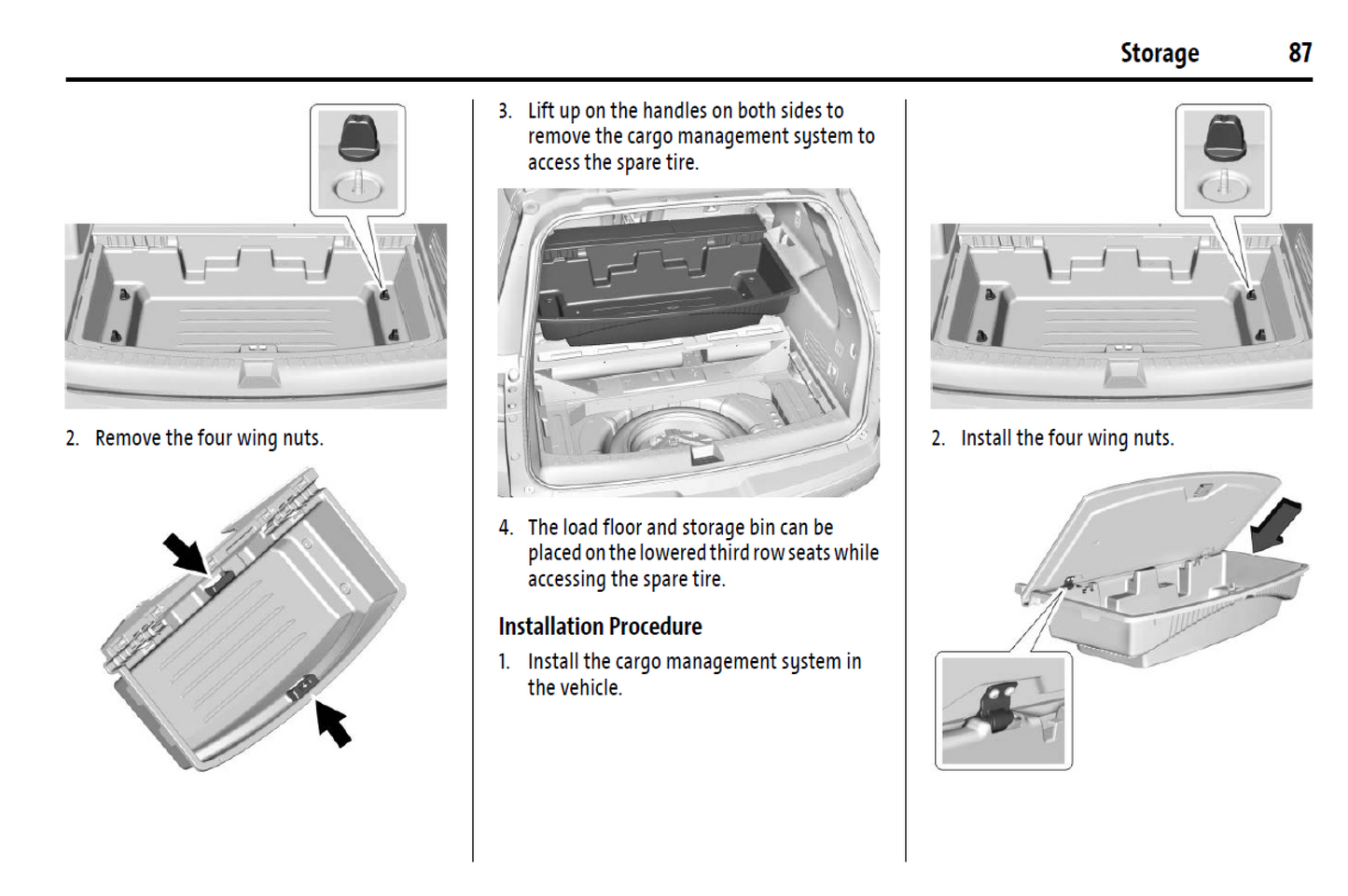 Storage 87

2. Remove the four wing nuts.

3. Lift up on the handles on both sides to remove the cargo management system to access the spare tire.

4. The load floor and storage bin can be placed on the lowered third row seats while accessing the spare tire.

Installation Procedure

1. Install the cargo management system in the vehicle.

2. Install the four wing nuts.