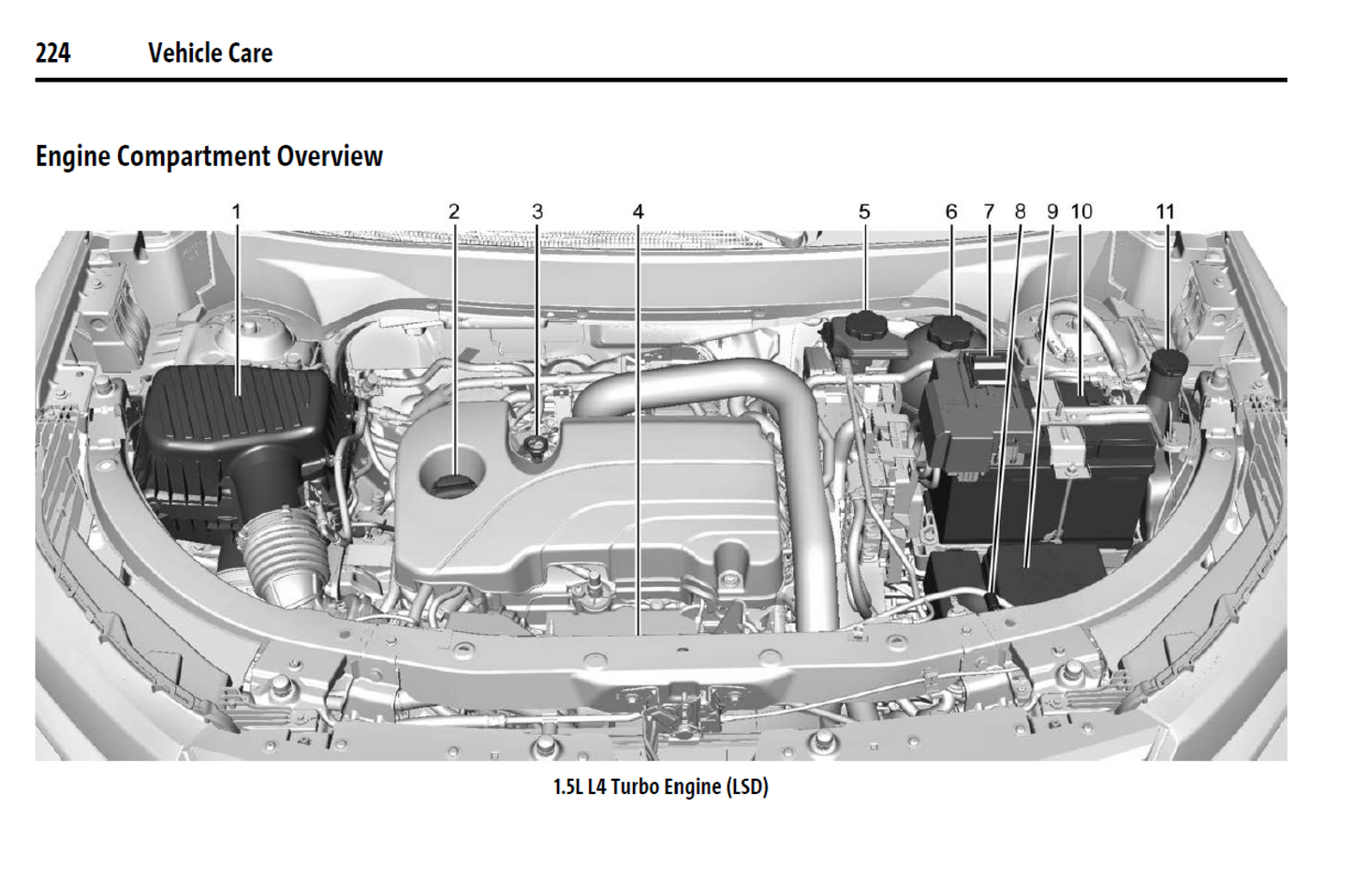 224 Vehicle Care

Engine Compartment Overview

1 2 3 4 5 6 7 8 9 10 11

1.5L L4 Turbo Engine (LSD)