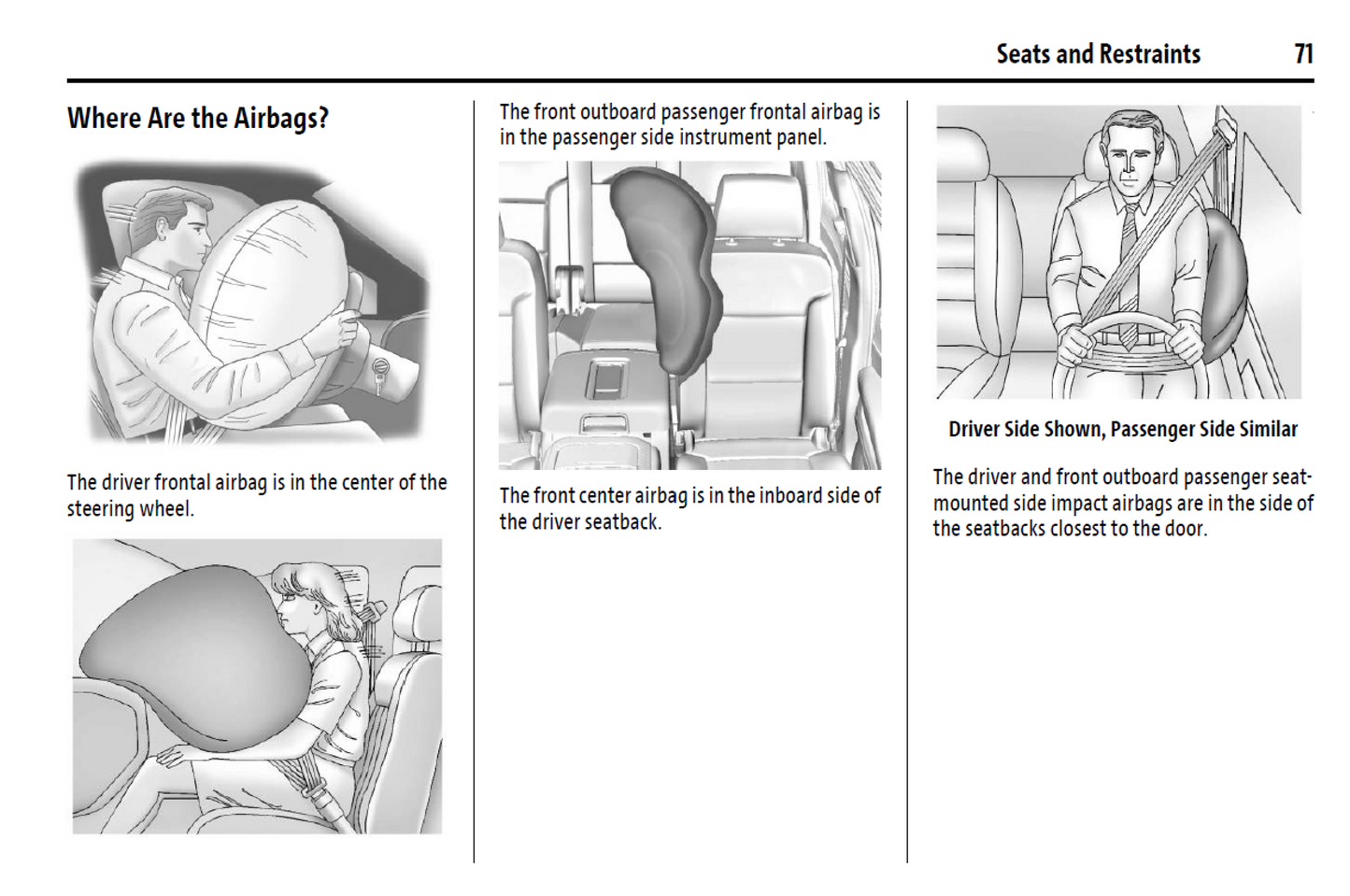 Seats and Restraints 71

Where Are the Airbags?

The driver frontal airbag is in the center of the steering wheel.

The front outboard passenger frontal airbag is in the passenger side instrument panel.

The front center airbag is in the inboard side of the driver seatback.

Driver Side Shown, Passenger Side Similar

The driver and front outboard passenger seat-mounted side impact airbags are in the side of the seatbacks closest to the door.