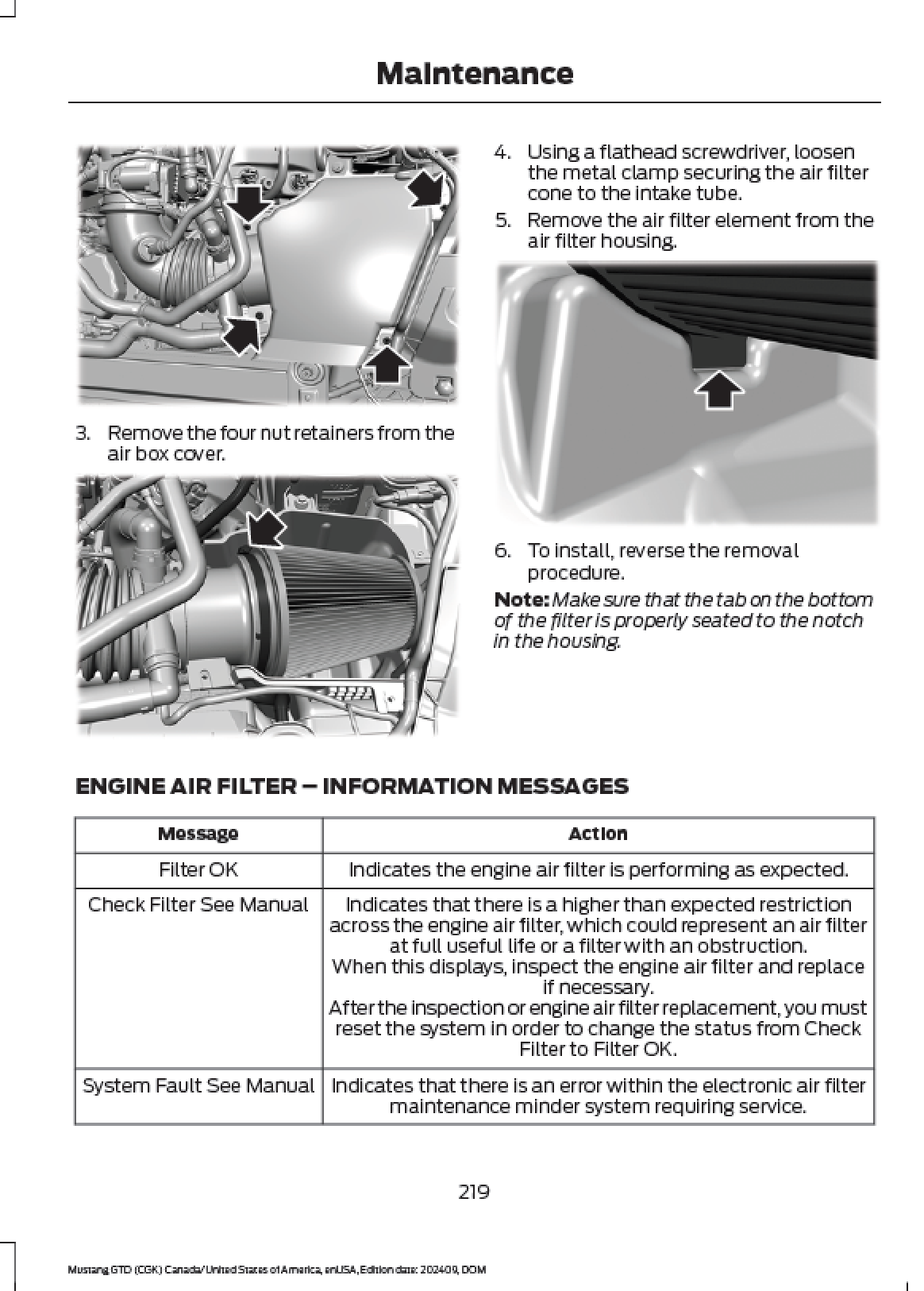 Maintenance

3. Remove the four nut retainers from the air box cover.

4. Using a flathead screwdriver, loosen the metal clamp securing the air filter cone to the intake tube.

5. Remove the air filter element from the air filter housing.

6. To install, reverse the removal procedure.

Note: Make sure that the tab on the bottom of the filter is properly seated to the notch in the housing.

ENGINE AIR FILTER – INFORMATION MESSAGES

| Message | Action |
|---|---|
| Filter OK | Indicates the engine air filter is performing as expected. |
| Check Filter See Manual | Indicates that there is a higher than expected restriction across the engine air filter, which could represent an air filter at full useful life or a filter with an obstruction. When this displays, inspect the engine air filter and replace if necessary. After the inspection or engine air filter replacement, you must reset the system in order to change the status from Check Filter to Filter OK. |
| System Fault See Manual | Indicates that there is an error within the electronic air filter maintenance minder system requiring service. |

219

Mustang GTD (CGK) Canada/United States of America, enUSA, Edition date: 202409, DOM