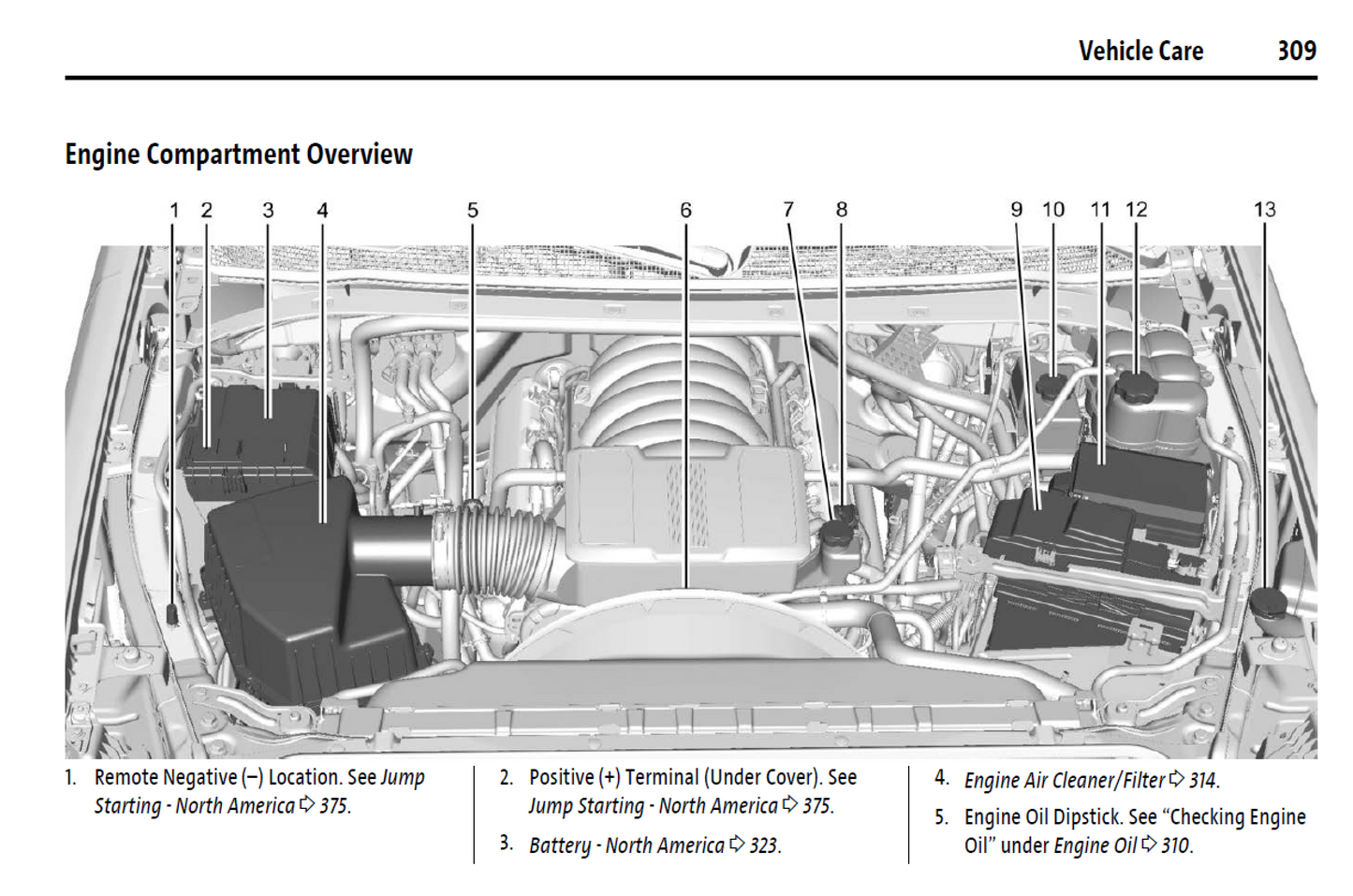 Vehicle Care 309

Engine Compartment Overview

1 2 3 4 5 6 7 8 9 10 11 12 13

1. Remote Negative (–) Location. See Jump Starting - North America ⇨ 375.

2. Positive (+) Terminal (Under Cover). See Jump Starting - North America ⇨ 375.

3. Battery - North America ⇨ 323.

4. Engine Air Cleaner/Filter ⇨ 314.

5. Engine Oil Dipstick. See “Checking Engine Oil” under Engine Oil ⇨ 310.